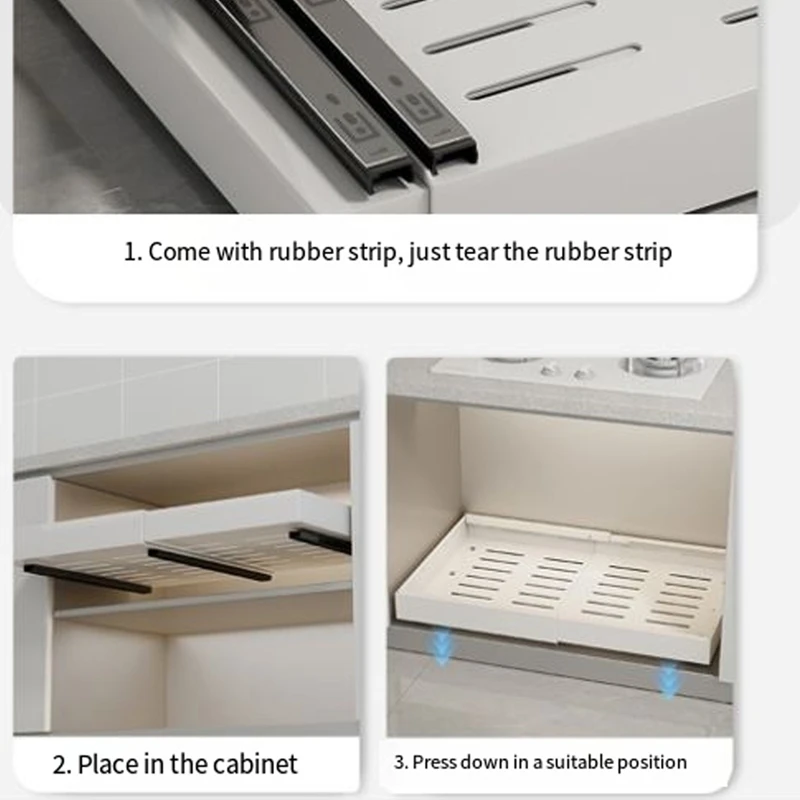 1. Come with rubber strip, just tear the rubber strip

2. Place in the cabinet

3. Press down in a suitable position