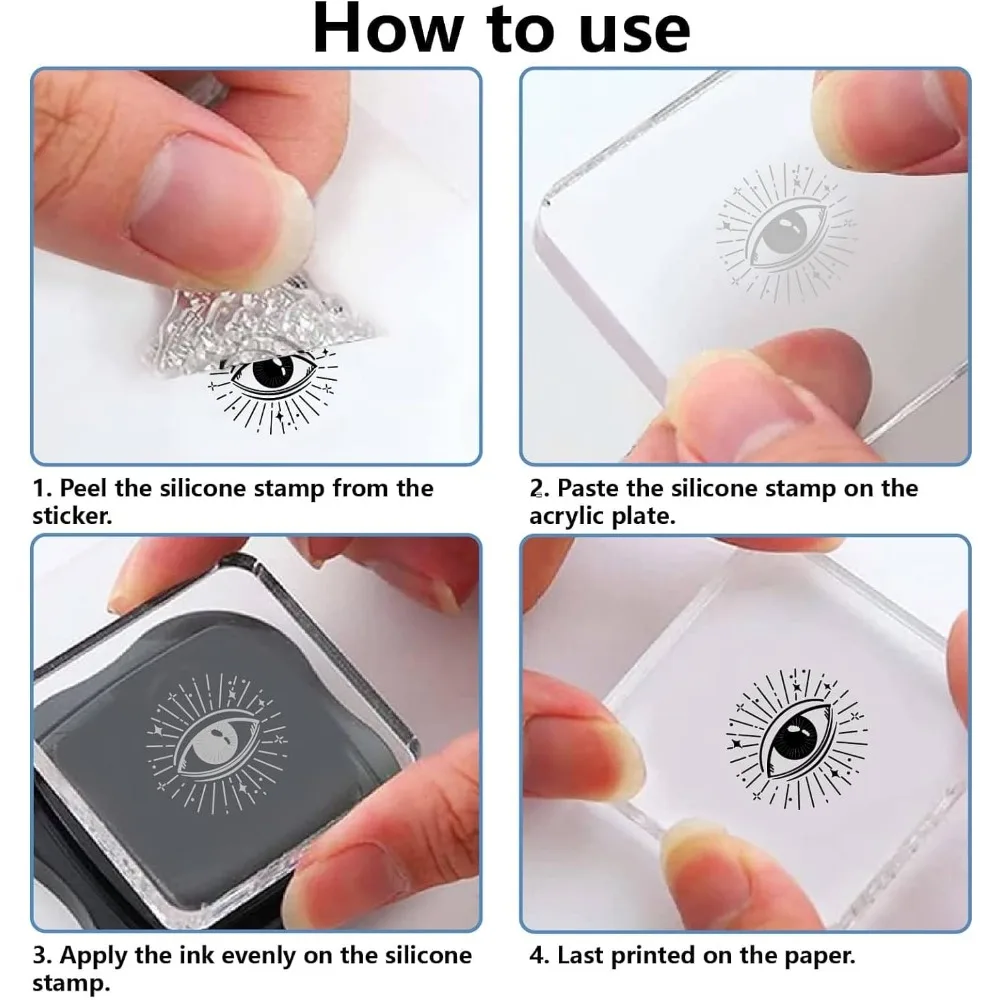 How to use

1. Peel the silicone stamp from the sticker.

2. Paste the silicone stamp on the acrylic plate.

3. Apply the ink evenly on the silicone stamp.

4. Last printed on the paper.