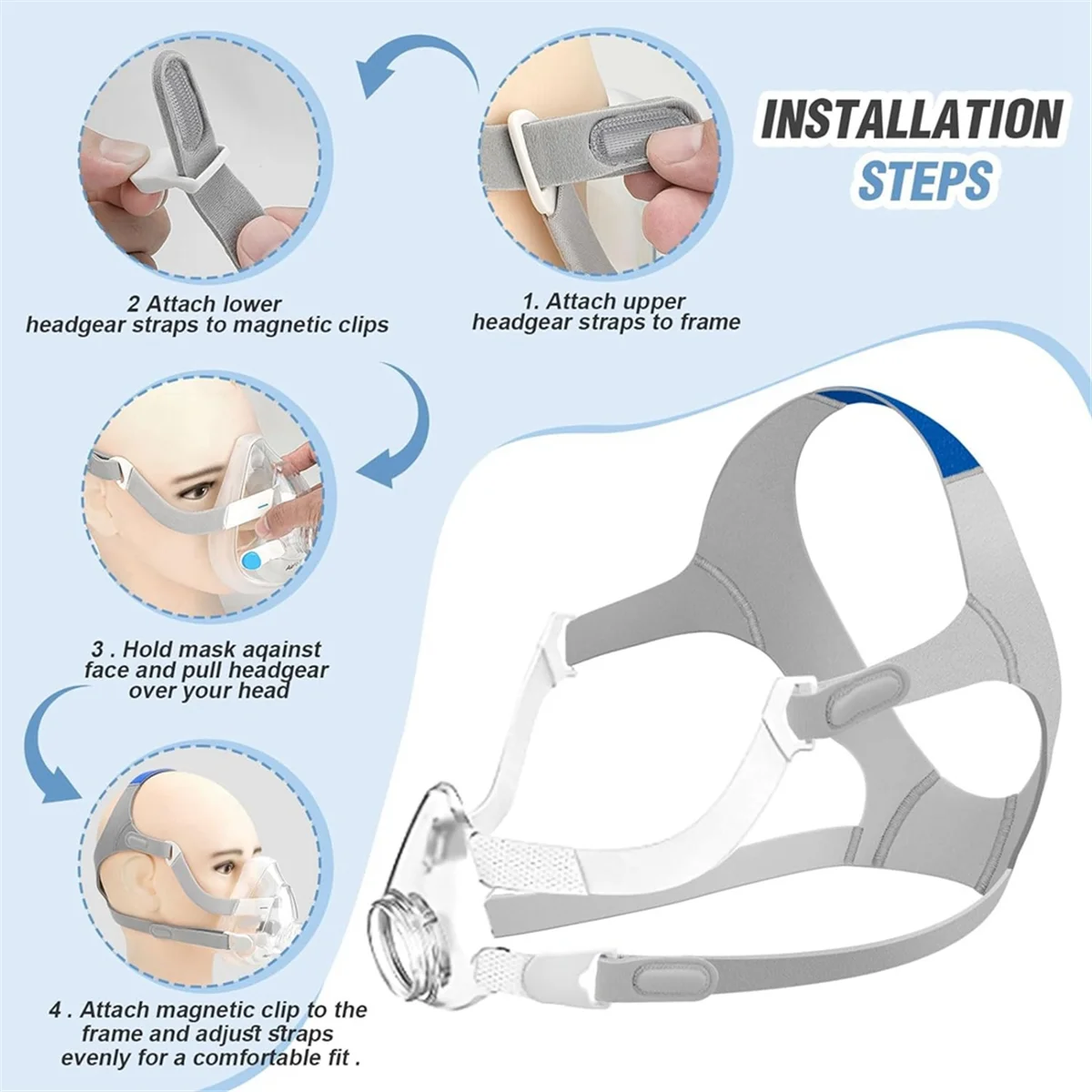 INSTALLATION STEPS

2 Attach lower headgear straps to magnetic clips

1. Attach upper headgear straps to frame

3 . Hold mask aqainst face and pull headgear over your head

4 . Attach magnetic clip to the frame and adjust straps evenly for a comfortable fit .