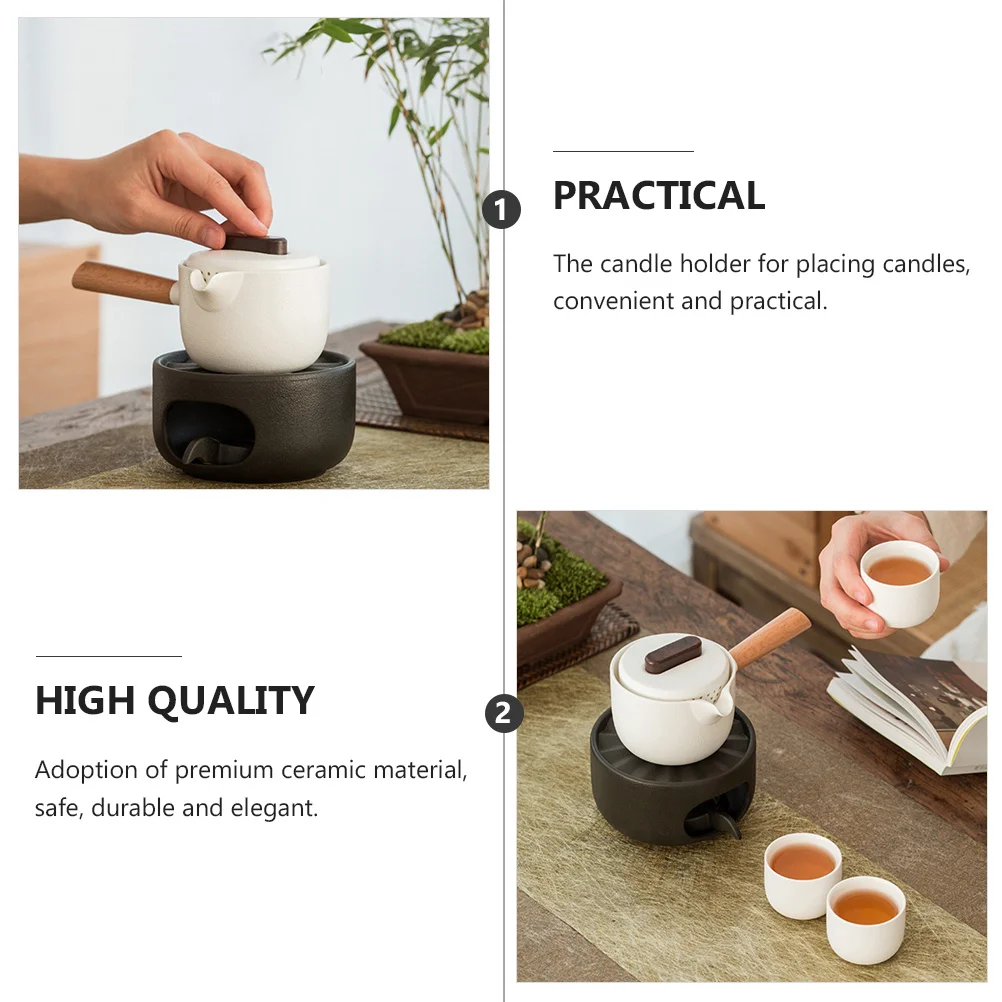 1

PRACTICAL

The candle holder for placing candles, convenient and practical.

HIGH QUALITY

Adoption of premium ceramic material, safe, durable and elegant.

2