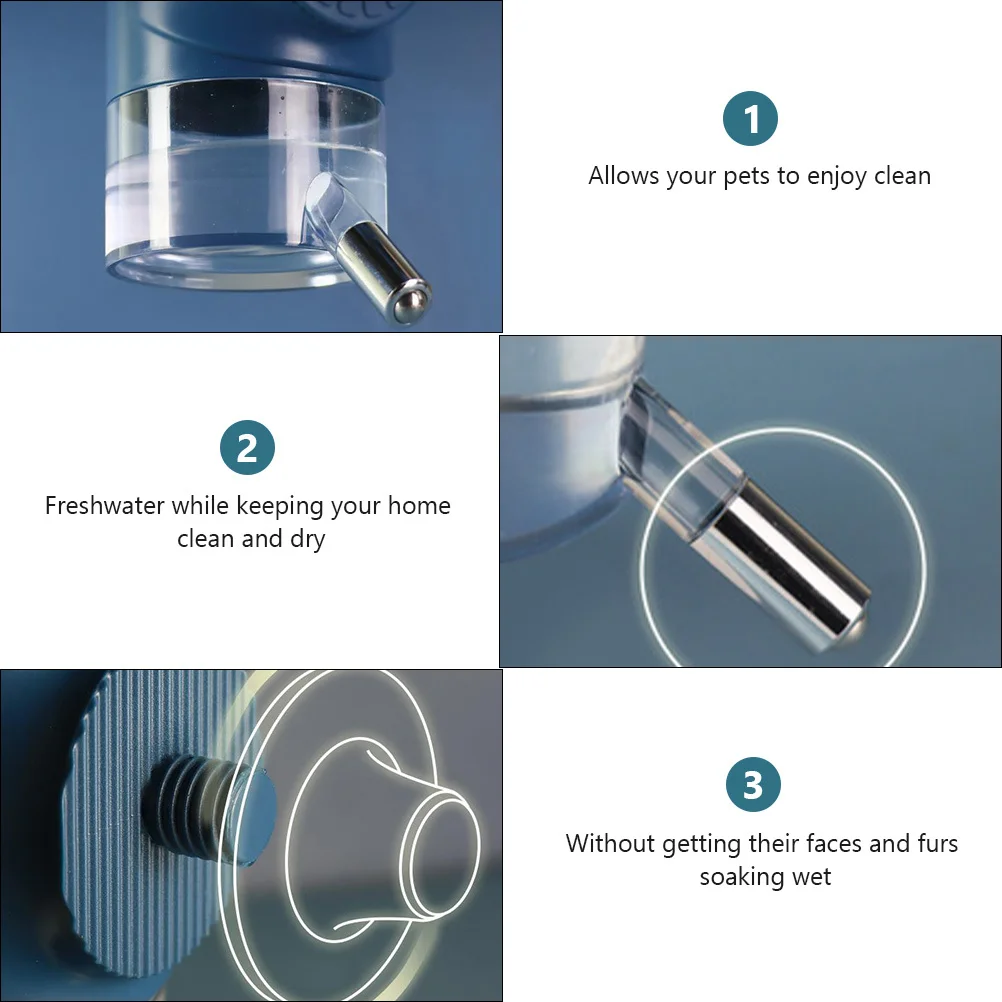 1

Allows your pets to enjoy clean

2

Freshwater while keeping your home clean and dry

3

Without getting their faces and furs soaking wet