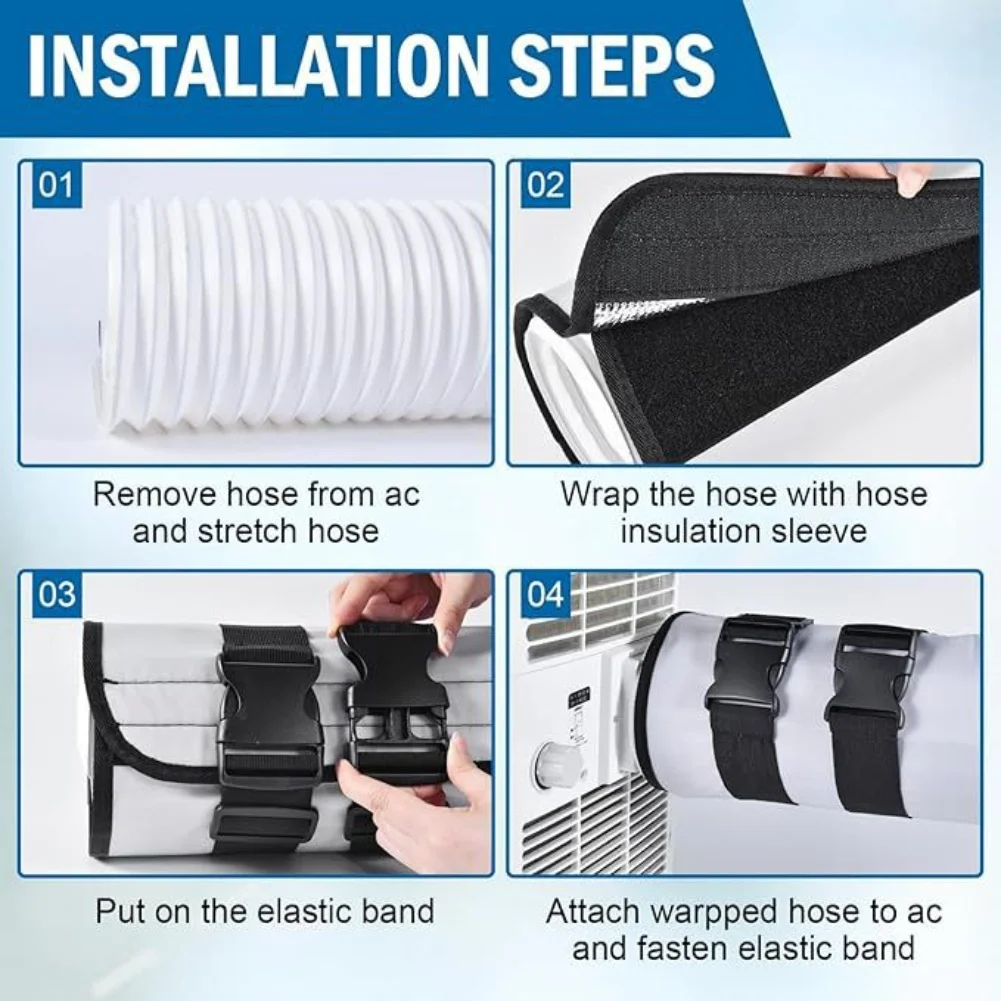 INSTALLATION STEPS

01

Remove hose from ac and stretch hose

02

Wrap the hose with hose insulation sleeve

03

Put on the elastic band

04

Attach warpped hose to ac and fasten elastic band