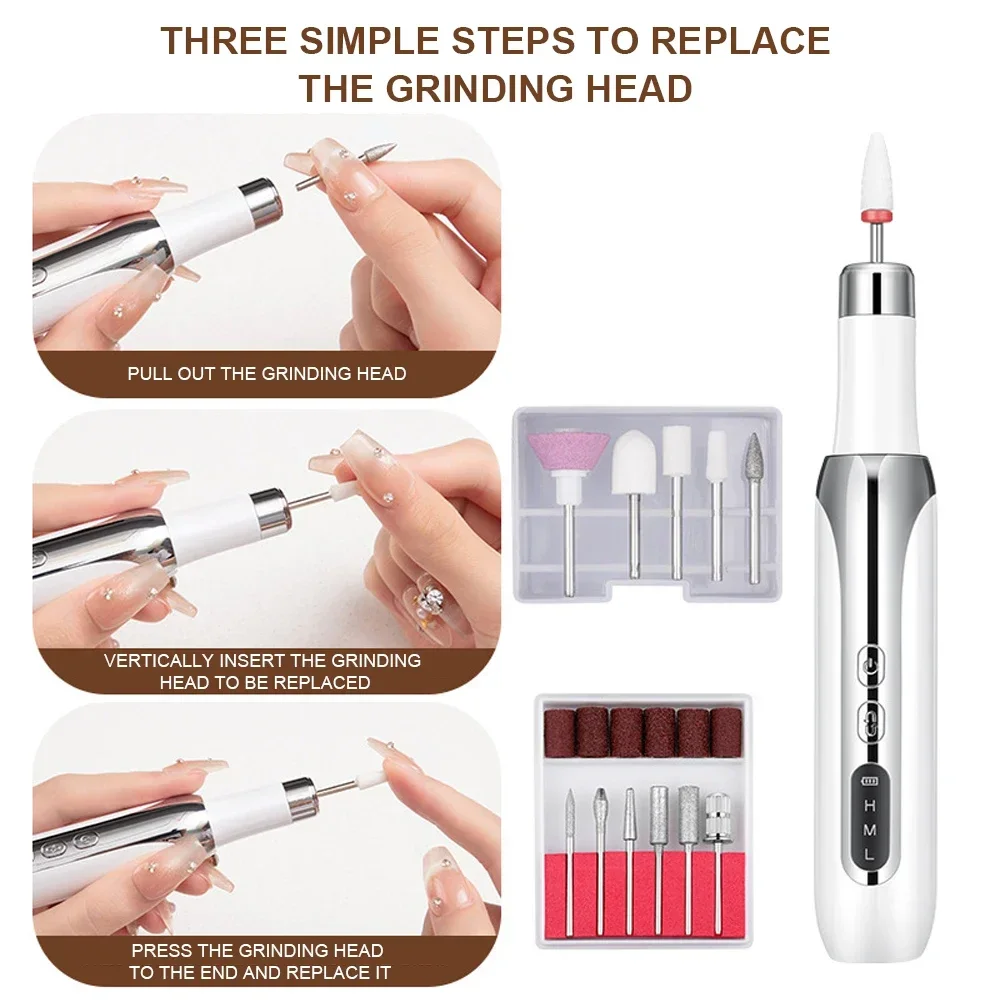 THREE SIMPLE STEPS TO REPLACE THE GRINDING HEAD

PULL OUT THE GRINDING HEAD

VERTICALLY INSERT THE GRINDING HEAD TO BE REPLACED

PRESS THE GRINDING HEAD TO THE END AND REPLACE IT

H
M
L