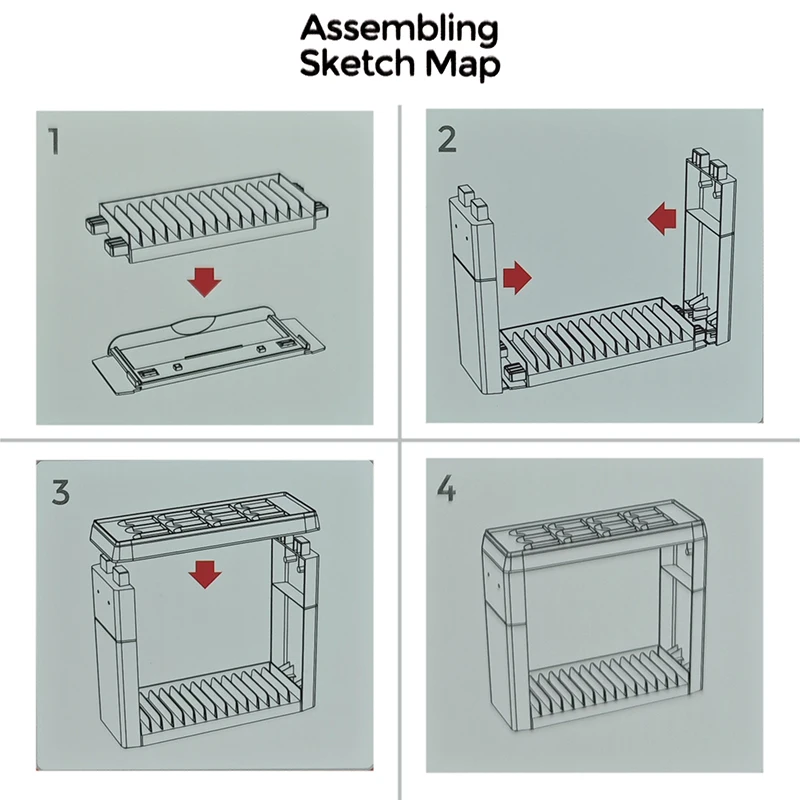 Assembling Sketch Map

1

2

3

4