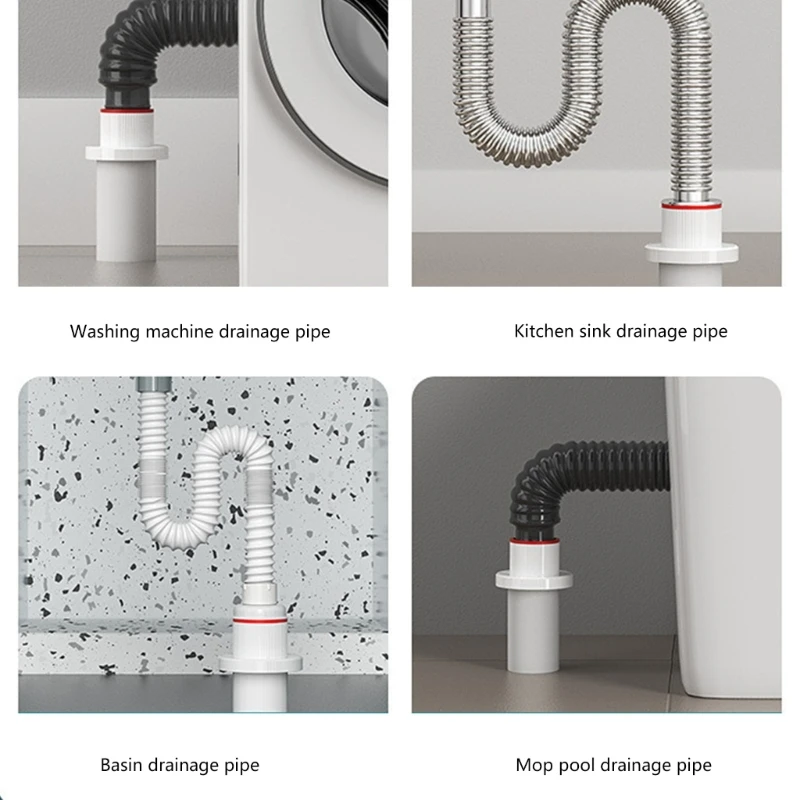 Washing machine drainage pipe

Kitchen sink drainage pipe

Basin drainage pipe

Mop pool drainage pipe