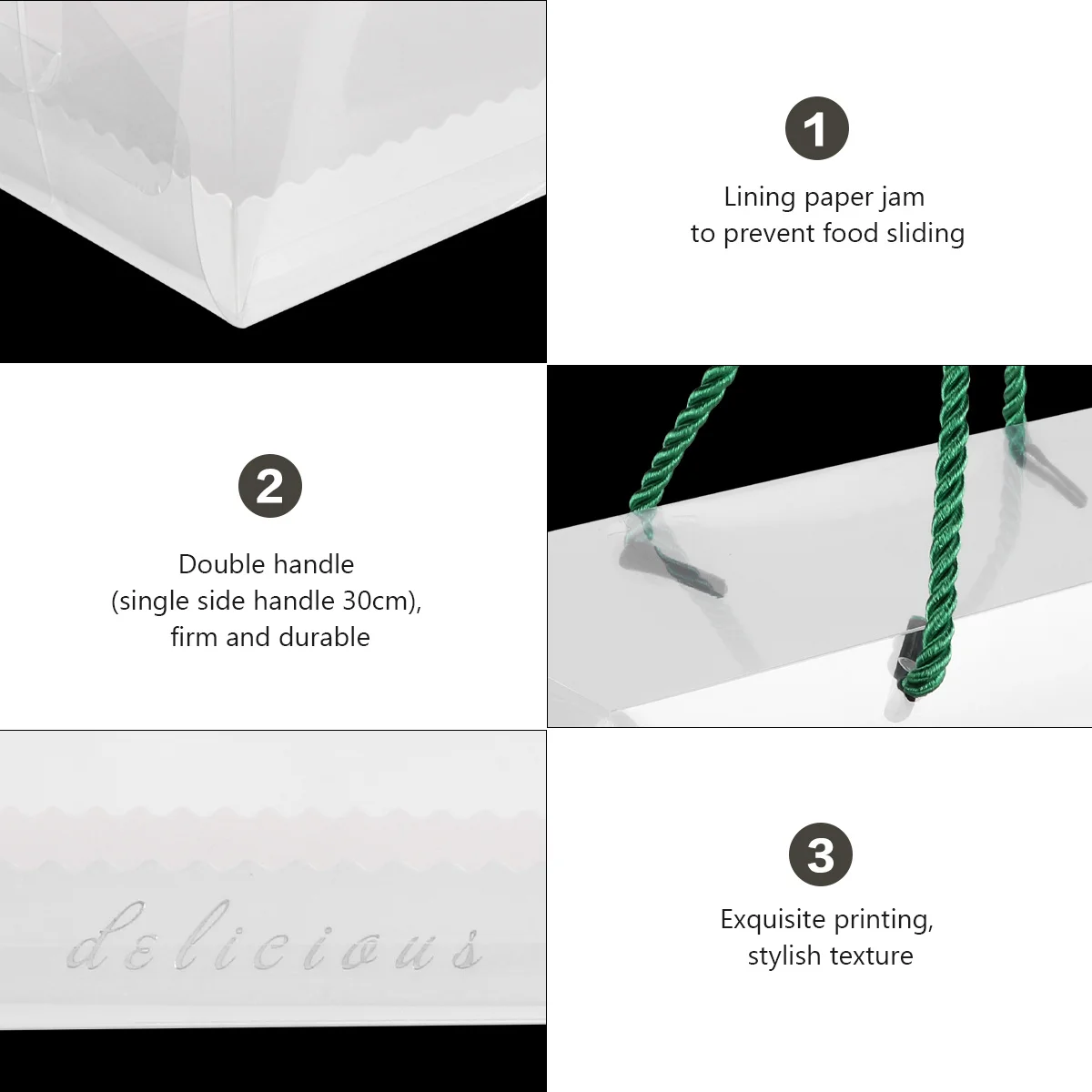 1

Lining paper jam
to prevent food sliding

2

Double handle
(single side handle 30cm),
firm and durable

delicious

3

Exquisite printing,
stylish texture