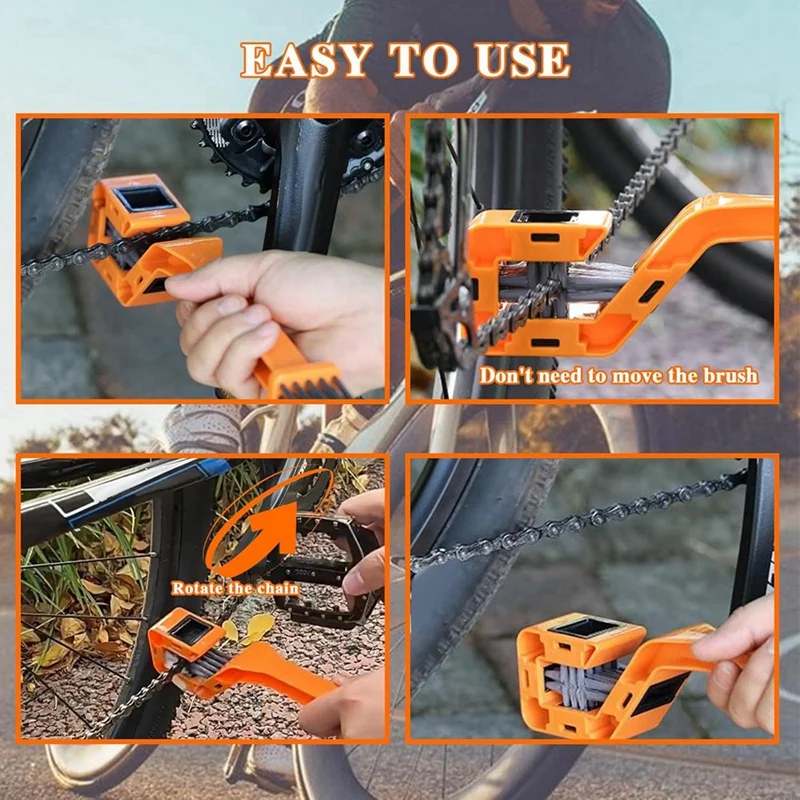 EASY TO USE

Don't need to move the brush

Rotate the chain