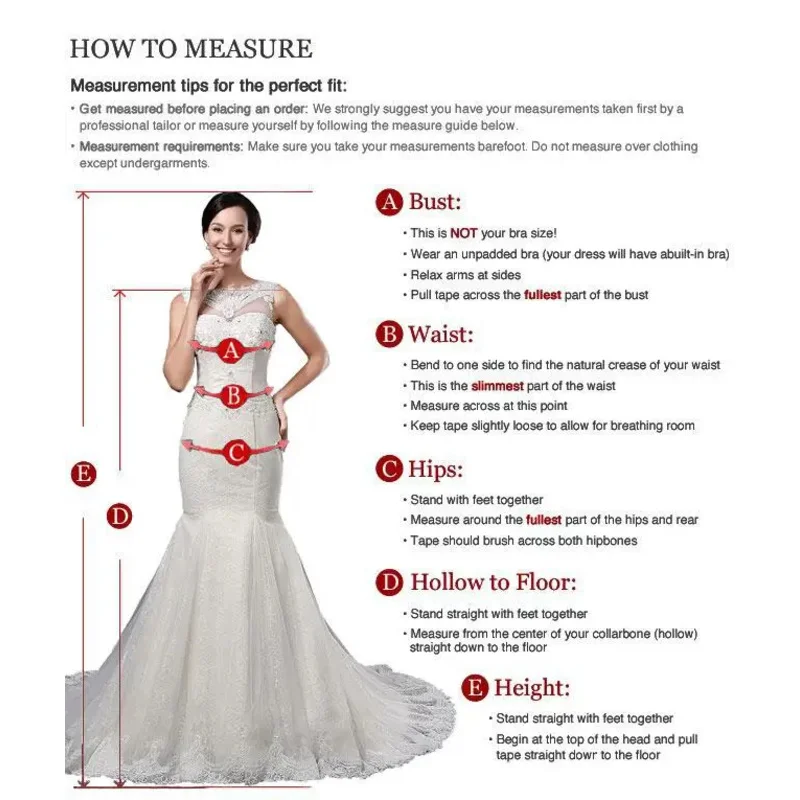 HOW TO MEASURE

Measurement tips for the perfect fit:

• Get measured before placing an order: We strongly suggest you have your measurements taken first by a professional tailor or measure yourself by following the measure guide below.

• Measurement requirements: Make sure you take your measurements barefoot. Do not measure over clothing except undergarments.

A

B

C

E

D

A Bust:

• This is NOT your bra size!
• Wear an unpadded bra (your dress will have abuilt-in bra)
• Relax arms at sides
• Pull tape across the fullest part of the bust

B Waist:

• Bend to one side to find the natural crease of your waist
• This is the slimmest part of the waist
• Measure across at this point
• Keep tape slightly loose to allow for breathing room

C Hips:

• Stand with feet together
• Measure around the fullest part of the hips and rear
• Tape should brush across both hipbones

D Hollow to Floor:

• Stand straight with feet together
• Measure from the center of your collarbone (hollow) straight down to the floor

E Height:

• Stand straight with feet together
• Begin at the top of the head and pull tape straight dowr to the floor