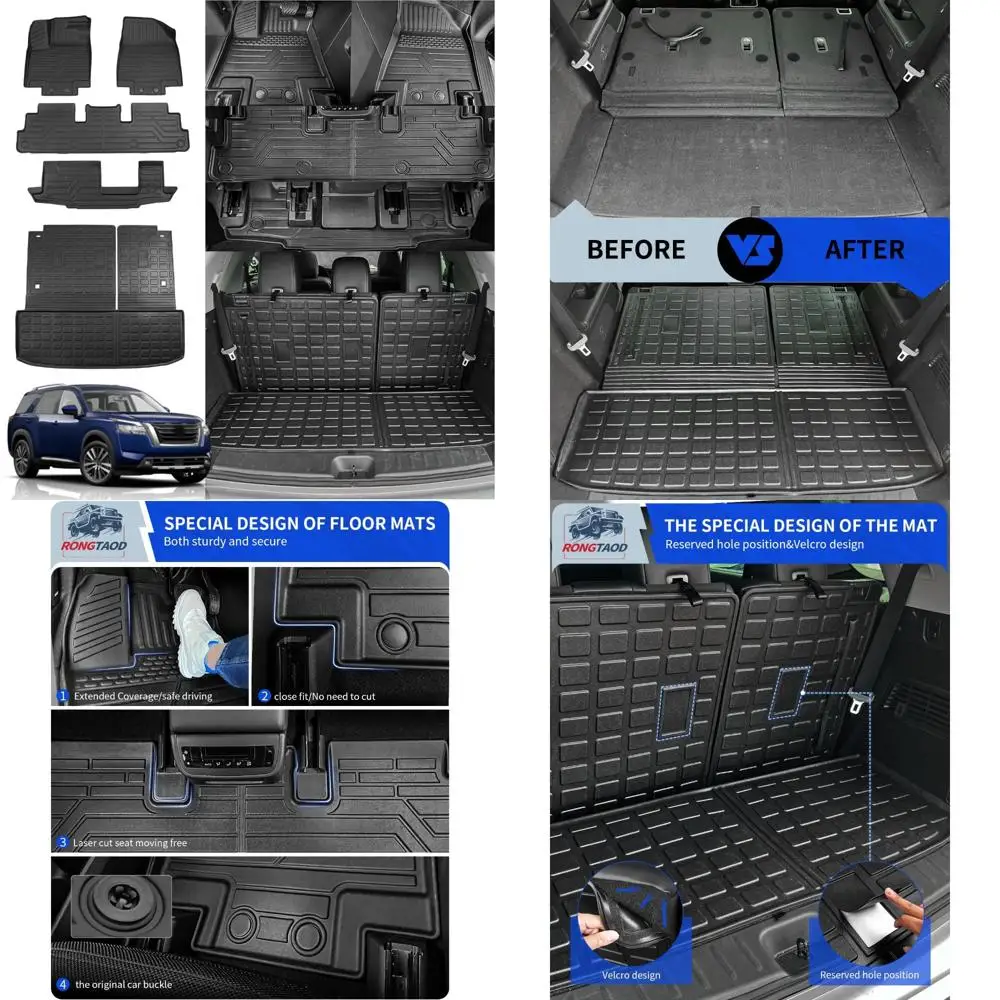 BEFORE

VS

AFTER

RONGTAOD

SPECIAL DESIGN OF FLOOR MATS
Both sturdy and secure

1 Extended Coverage/safe driving

2 close fit/No need to cut

3 Laser cut seat moving free

4 the original car buckle

RONGTAOD

THE SPECIAL DESIGN OF THE MAT
Reserved hole position&Velcro design

Velcro design

Reserved hole position