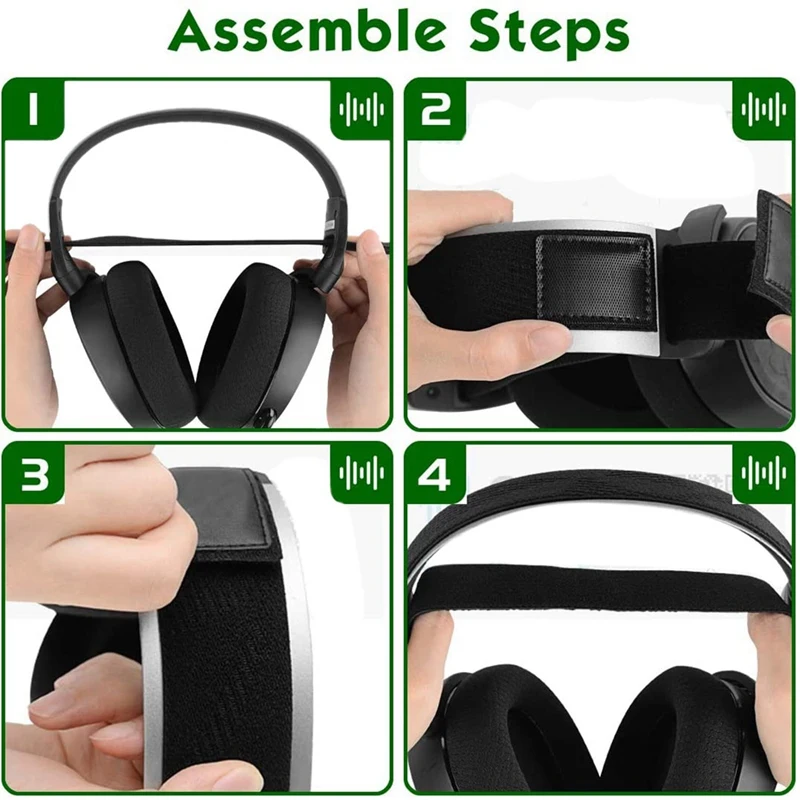 Assemble Steps

1

2

3

4