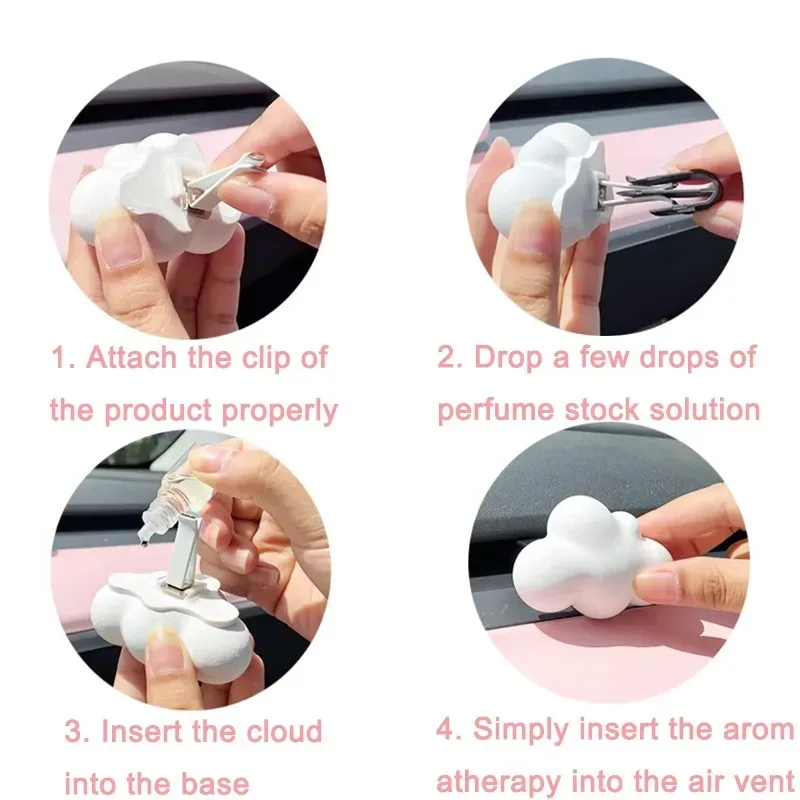 1. Attach the clip of the product properly

2. Drop a few drops of perfume stock solution

3. Insert the cloud into the base

4. Simply insert the arom atherapy into the air vent