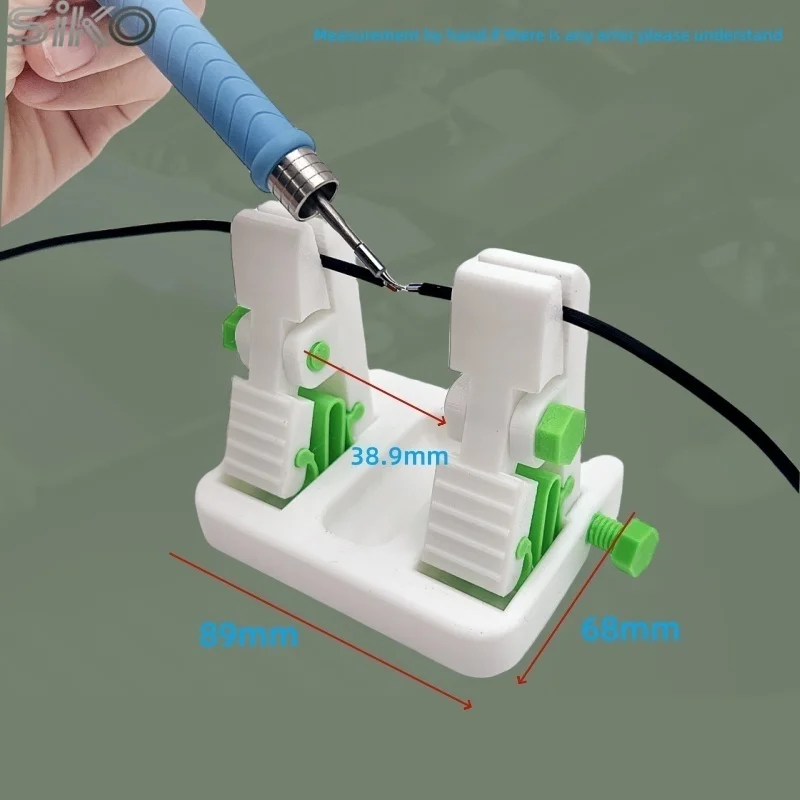 SiKO

Measurement by hand if there is any error please understand

38.9mm

89mm

68mm