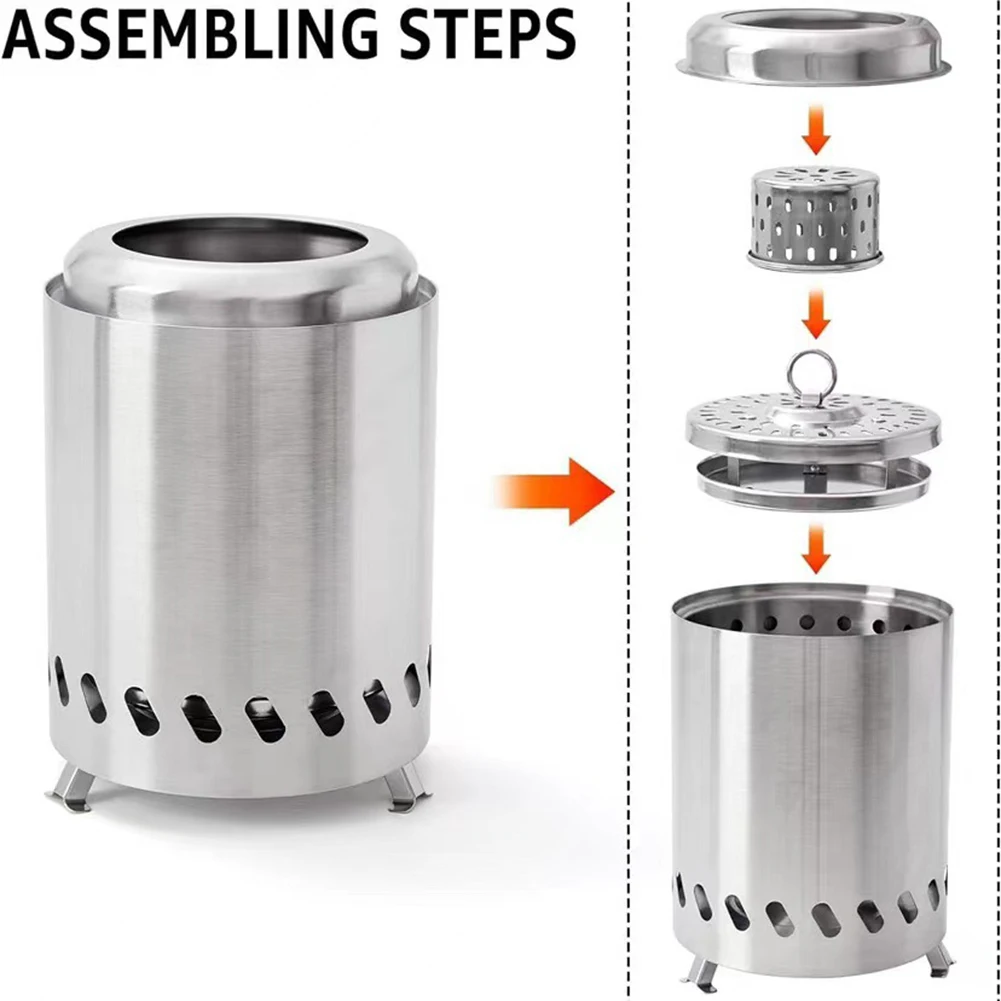 ASSEMBLING STEPS