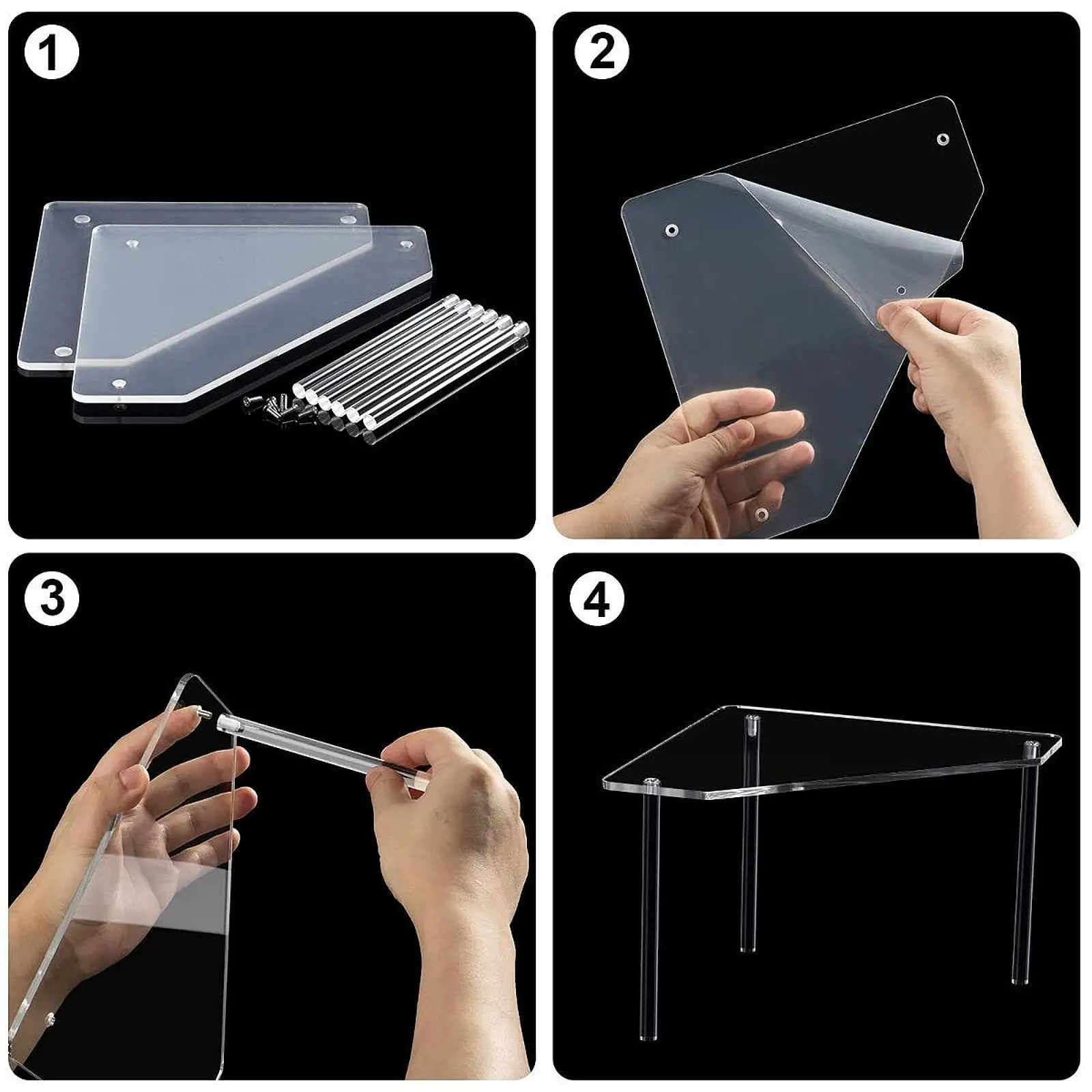 1

2

3

4