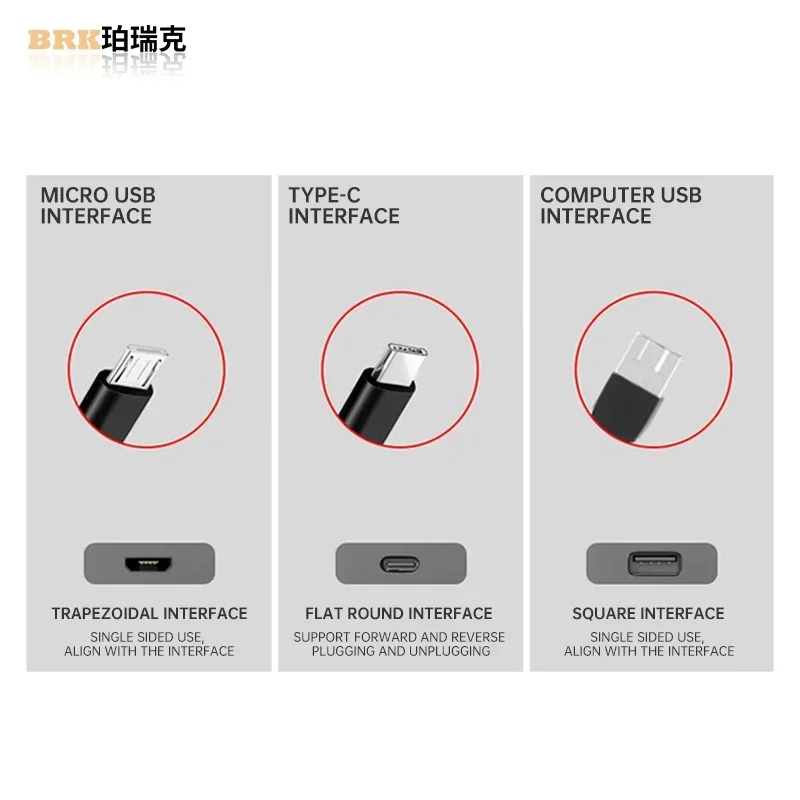 BRK珀瑞克

MICRO USB INTERFACE

TRAPEZOIDAL INTERFACE

SINGLE SIDED USE, ALIGN WITH THE INTERFACE

TYPE-C INTERFACE

FLAT ROUND INTERFACE

SUPPORT FORWARD AND REVERSE PLUGGING AND UNPLUGGING

COMPUTER USB INTERFACE

SQUARE INTERFACE

SINGLE SIDED USE, ALIGN WITH THE INTERFACE