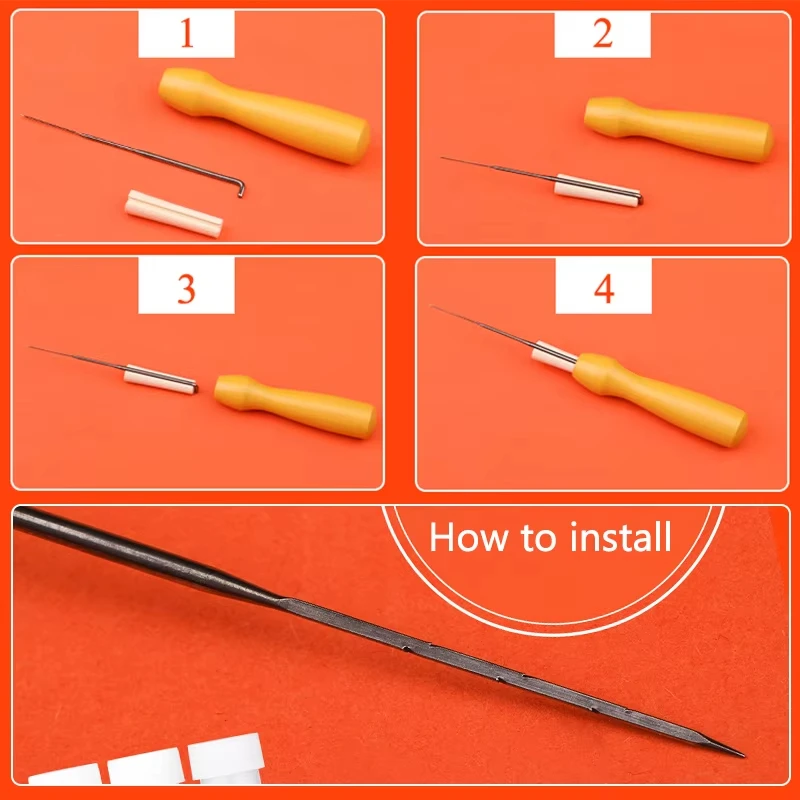 1

2

3

4

How to install