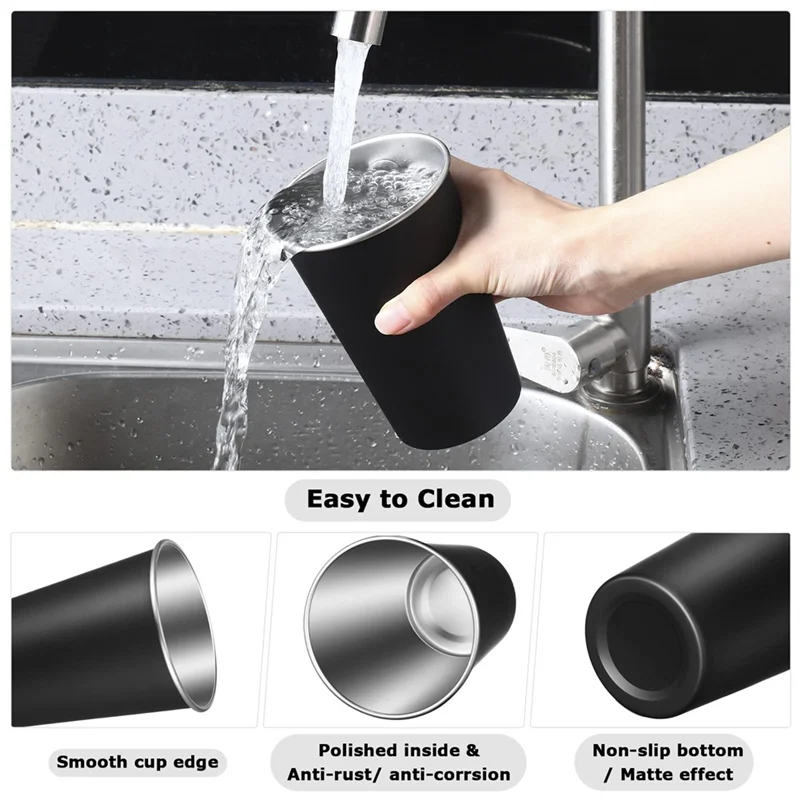 Easy to Clean

Smooth cup edge

Polished inside & Anti-rust/ anti-corrsion

Non-slip bottom / Matte effect