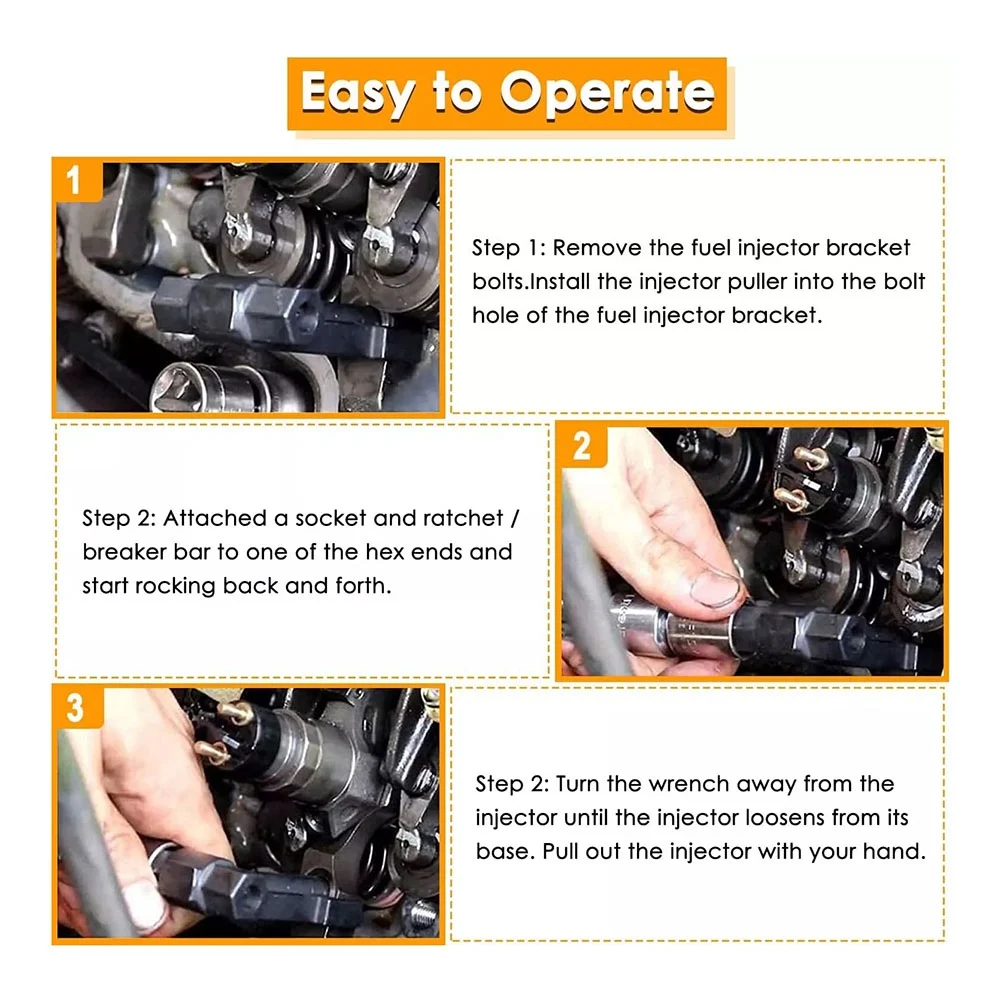 Easy to Operate

1

Step 1: Remove the fuel injector bracket bolts.Install the injector puller into the bolt hole of the fuel injector bracket.

Step 2: Attached a socket and ratchet / breaker bar to one of the hex ends and start rocking back and forth.

2

3

Step 2: Turn the wrench away from the injector until the injector loosens from its base. Pull out the injector with your hand.