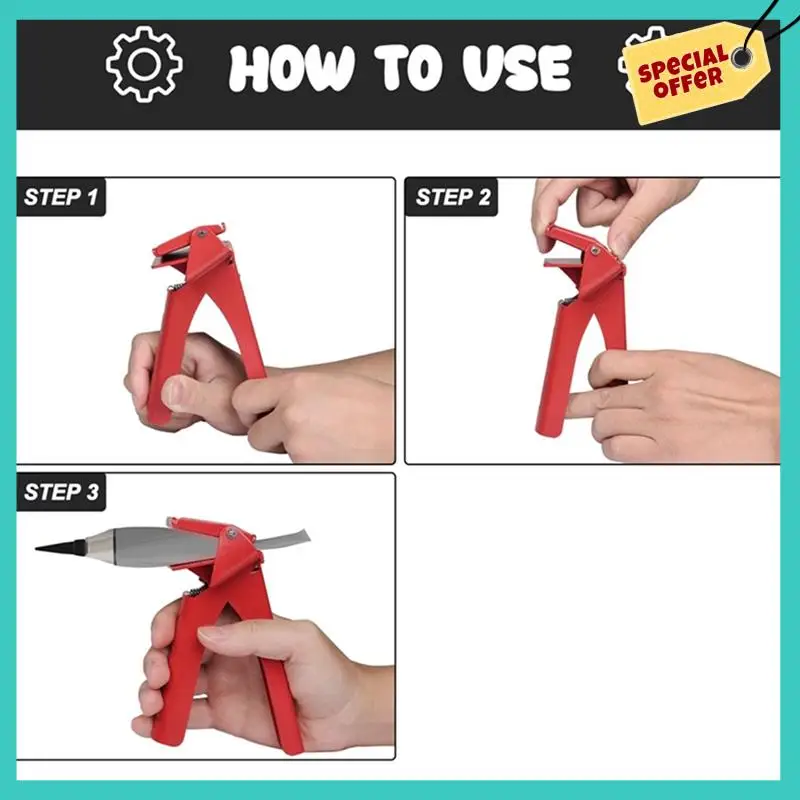 HOW TO USE

SPECIAL OFFER

STEP 1

STEP 2

STEP 3