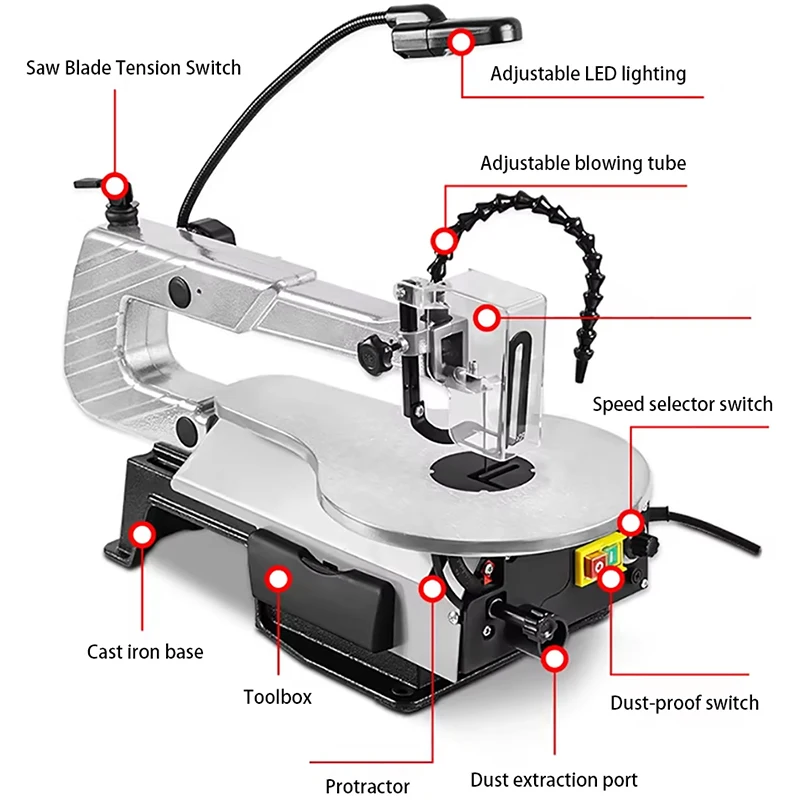 Saw Blade Tension Switch

Adjustable LED lighting

Adjustable blowing tube

Speed selector switch

Cast iron base

Toolbox

Dust-proof switch

Protractor

Dust extraction port