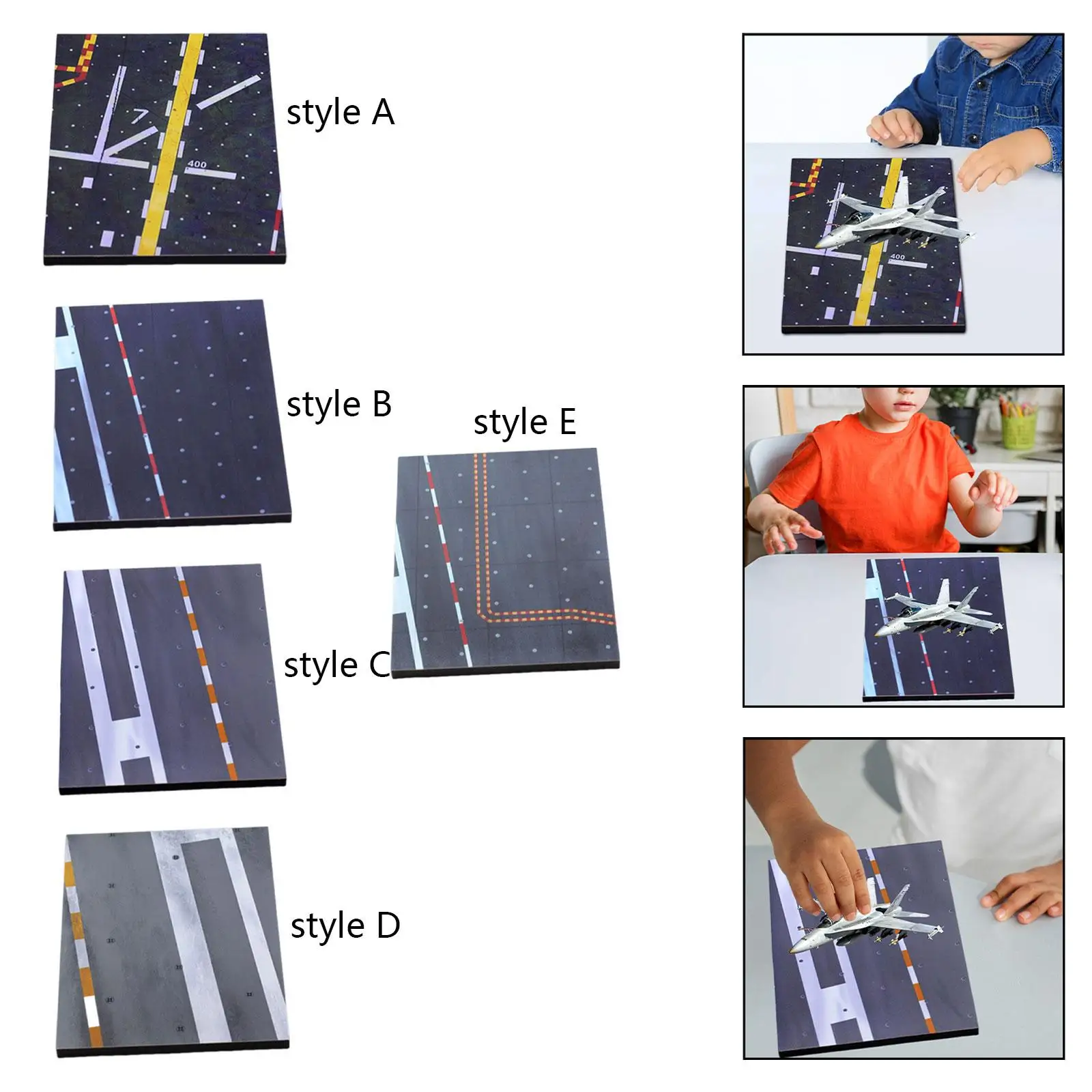 7
400
style A

style B

style E

style C

style D

400