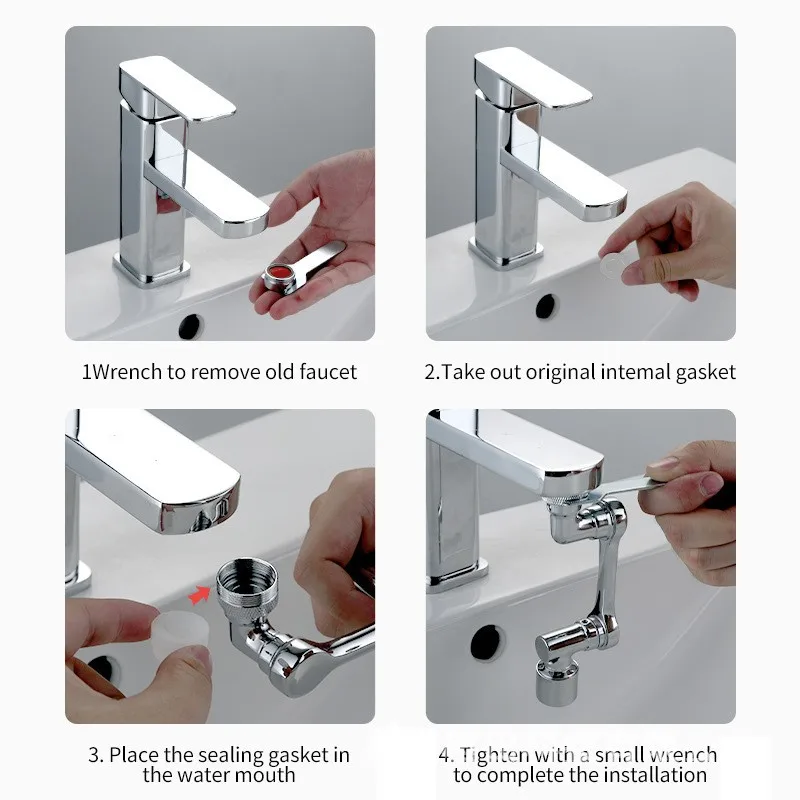 1Wrench to remove old faucet

2.Take out original intemal gasket

3. Place the sealing gasket in the water mouth

4. Tighten with a small wrench to complete the installation