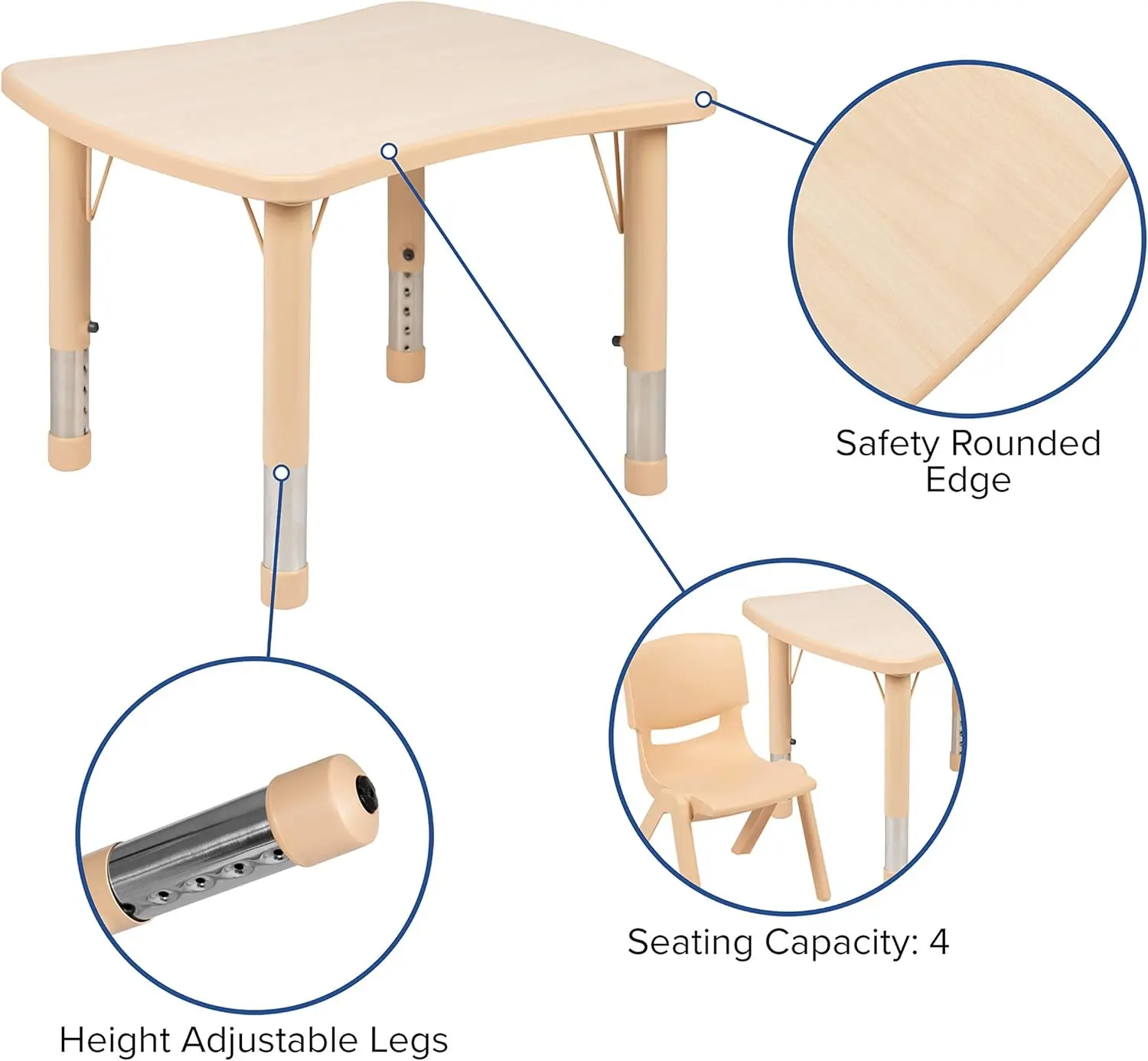 Safety Rounded Edge

Seating Capacity: 4

Height Adjustable Legs