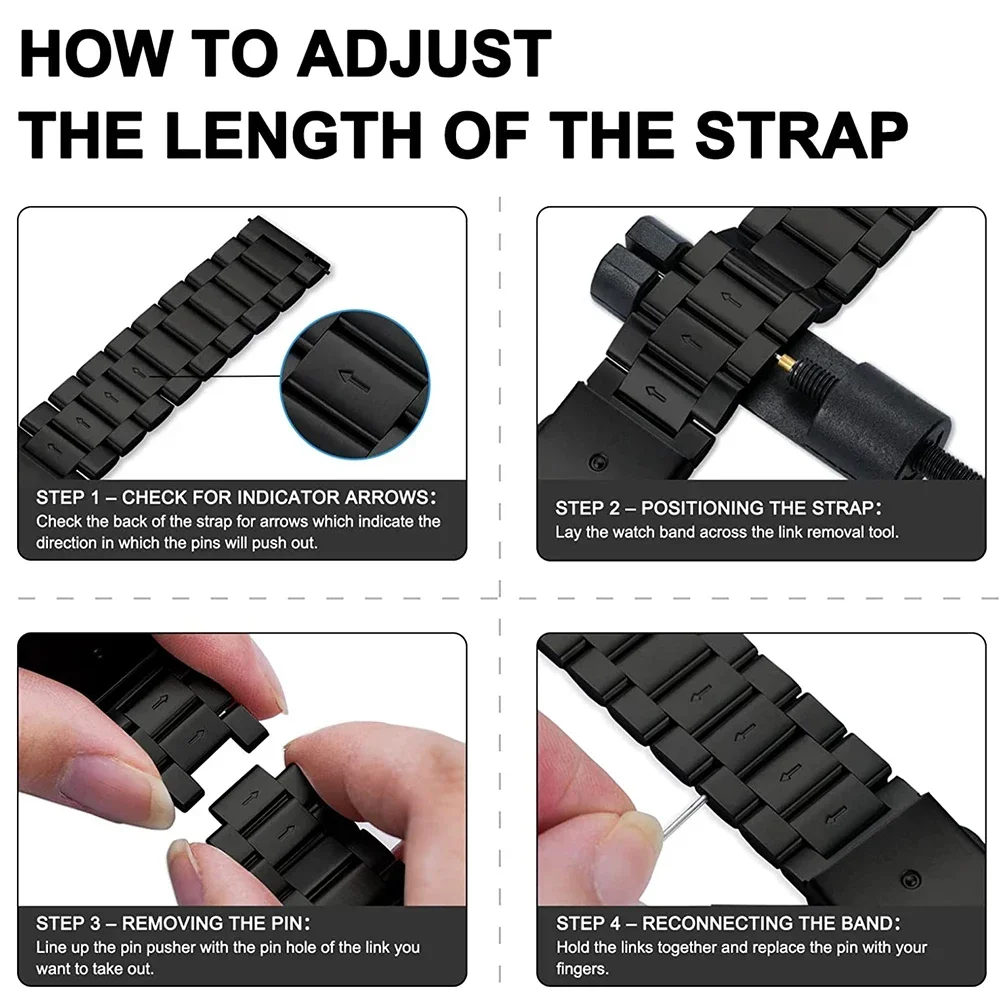 HOW TO ADJUST
THE LENGTH OF THE STRAP

STEP 1 – CHECK FOR INDICATOR ARROWS:
Check the back of the strap for arrows which indicate the direction in which the pins will push out.

STEP 2 – POSITIONING THE STRAP:
Lay the watch band across the link removal tool.

STEP 3 – REMOVING THE PIN:
Line up the pin pusher with the pin hole of the link you want to take out.

STEP 4 – RECONNECTING THE BAND:
Hold the links together and replace the pin with your fingers.