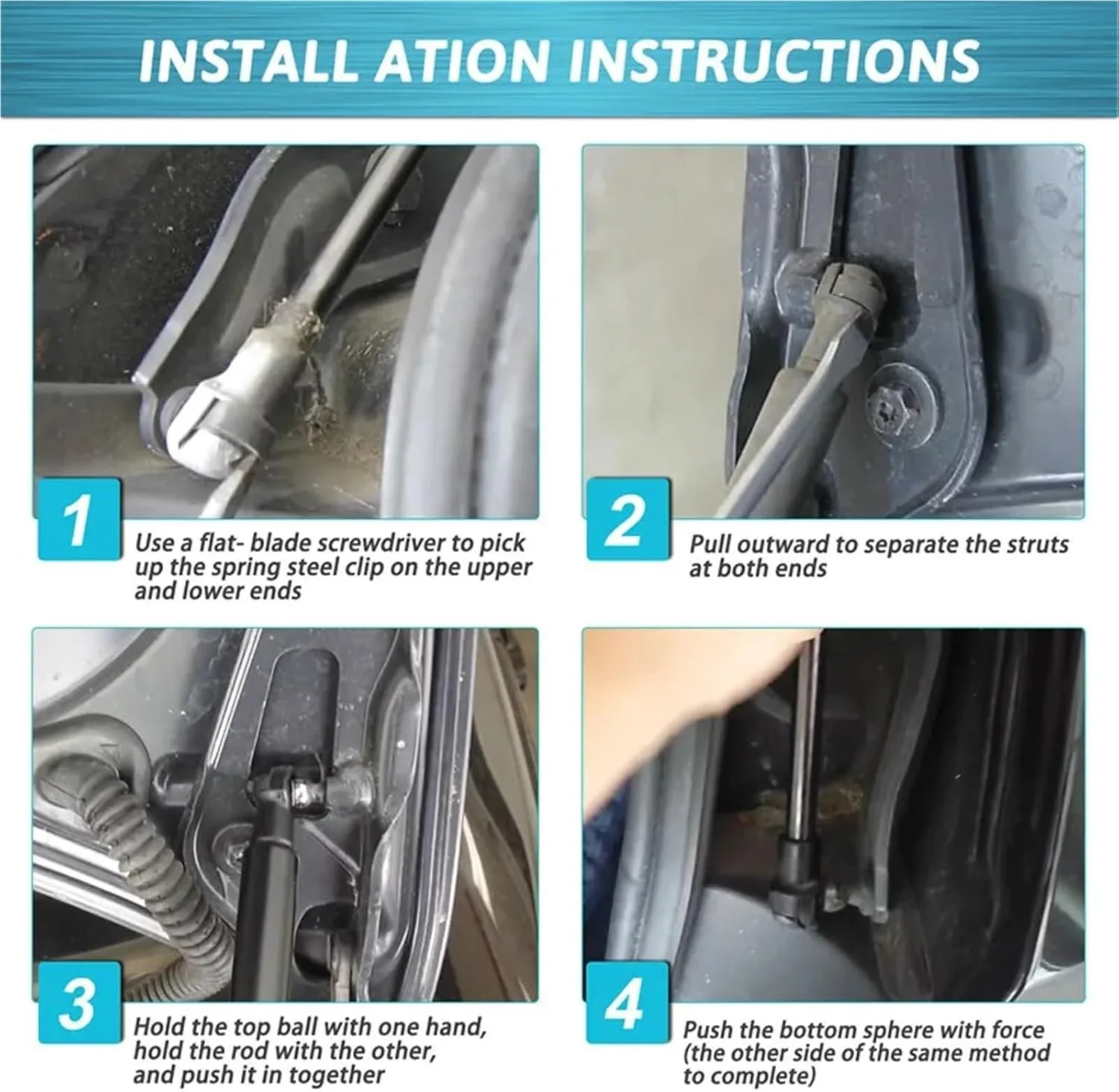 INSTALL ATION INSTRUCTIONS

1
Use a flat- blade screwdriver to pick up the spring steel clip on the upper and lower ends

2
Pull outward to separate the struts at both ends

3
Hold the top ball with one hand, hold the rod with the other, and push it in together

4
Push the bottom sphere with force (the other side of the same method to complete)