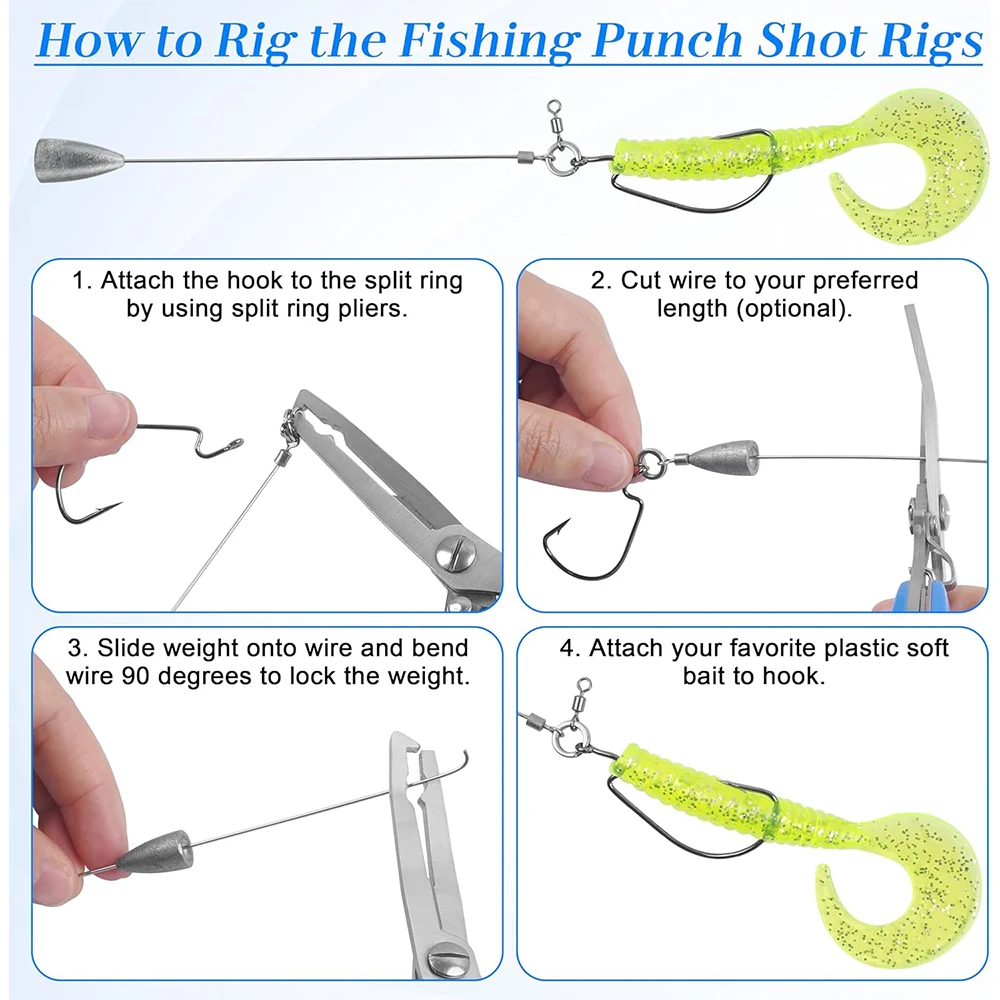 How to Rig the Fishing Punch Shot Rigs

1. Attach the hook to the split ring by using split ring pliers.

2. Cut wire to your preferred length (optional).

3. Slide weight onto wire and bend wire 90 degrees to lock the weight.

4. Attach your favorite plastic soft bait to hook.