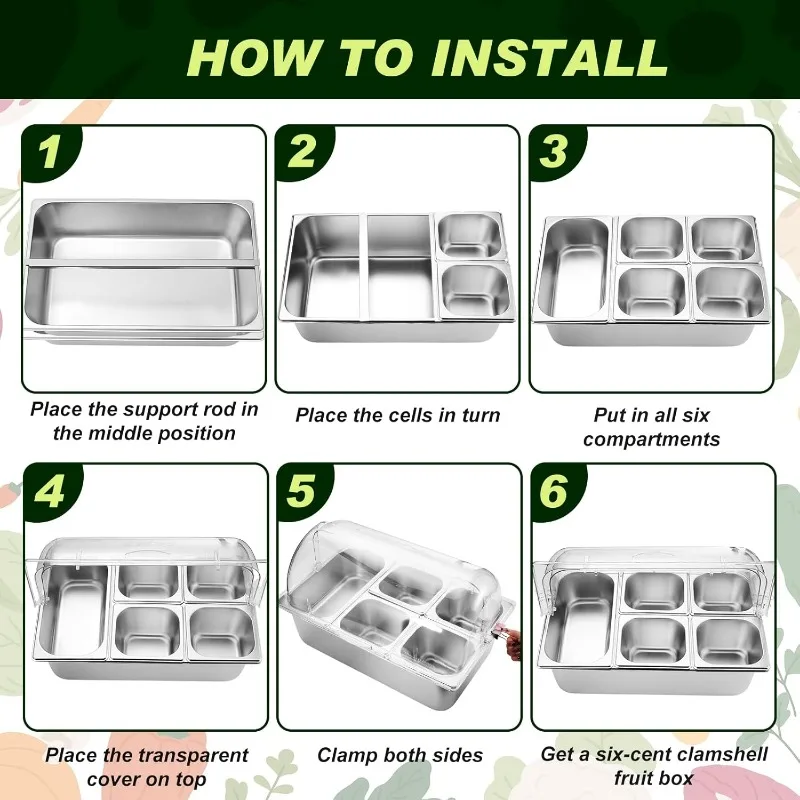 HOW TO INSTALL

1

Place the support rod in the middle position

2

Place the cells in turn

3

Put in all six compartments

4

Place the transparent cover on top

5

Clamp both sides

6

Get a six-cent clamshell fruit box