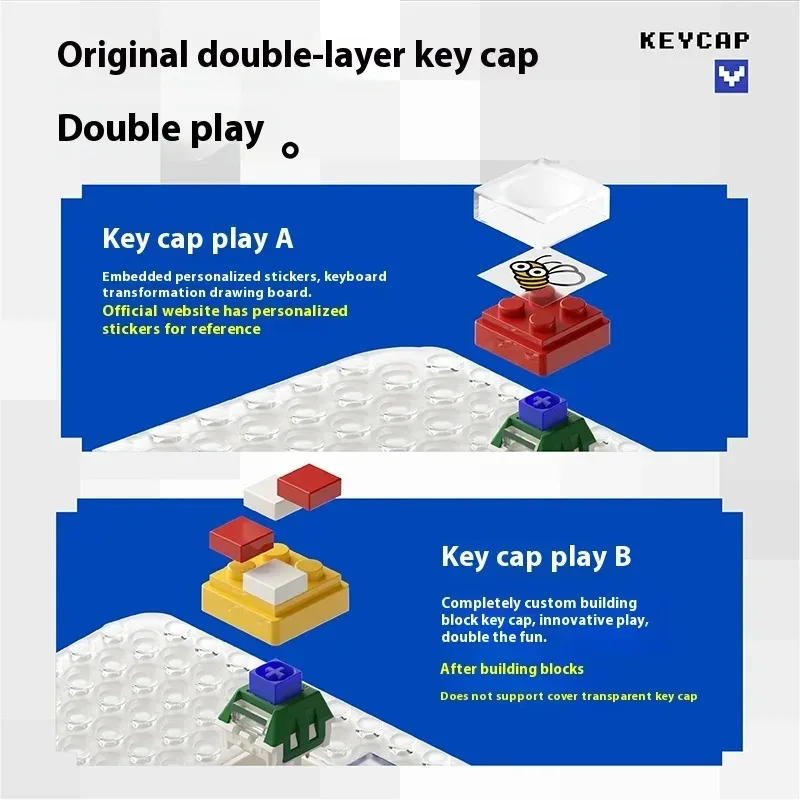 Original double-layer key cap

KEYCAP

Double play 。

Key cap play A

Embedded personalized stickers, keyboard transformation drawing board.

Official website has personalized stickers for reference

Key cap play B

Completely custom building block key cap, innovative play, double the fun.

After building blocks

Does not support cover transparent key cap