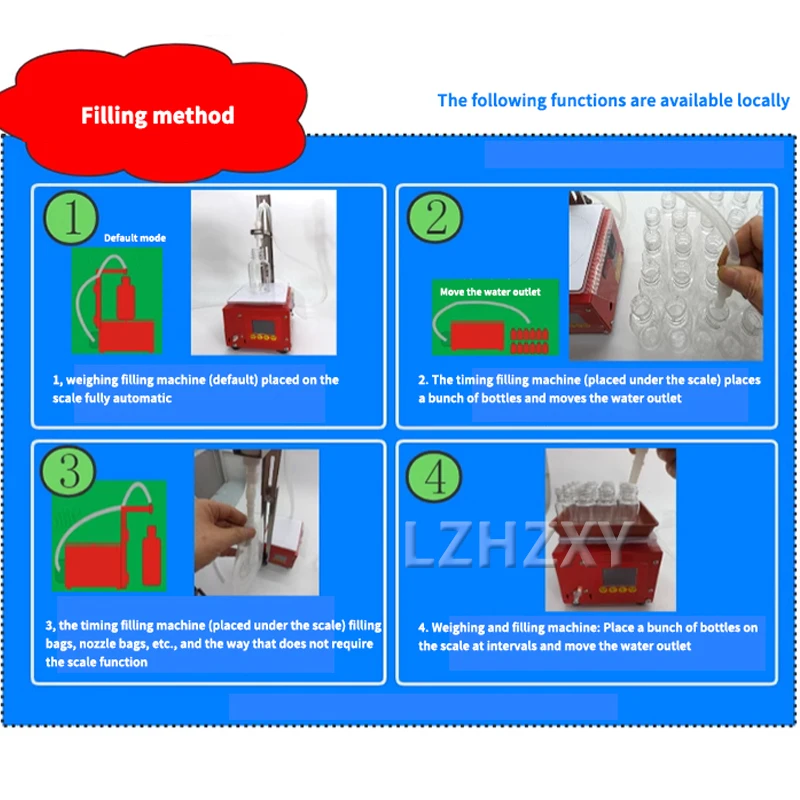 Filling method

The following functions are available locally

1

Default mode

1, weighing filling machine (default) placed on the scale fully automatic

2

Move the water outlet

2. The timing filling machine (placed under the scale) places a bunch of bottles and moves the water outlet

3

3, the timing filling machine (placed under the scale) filling bags, nozzle bags, etc., and the way that does not require the scale function

4

LZHZXY

4. Weighing and filling machine: Place a bunch of bottles on the scale at intervals and move the water outlet