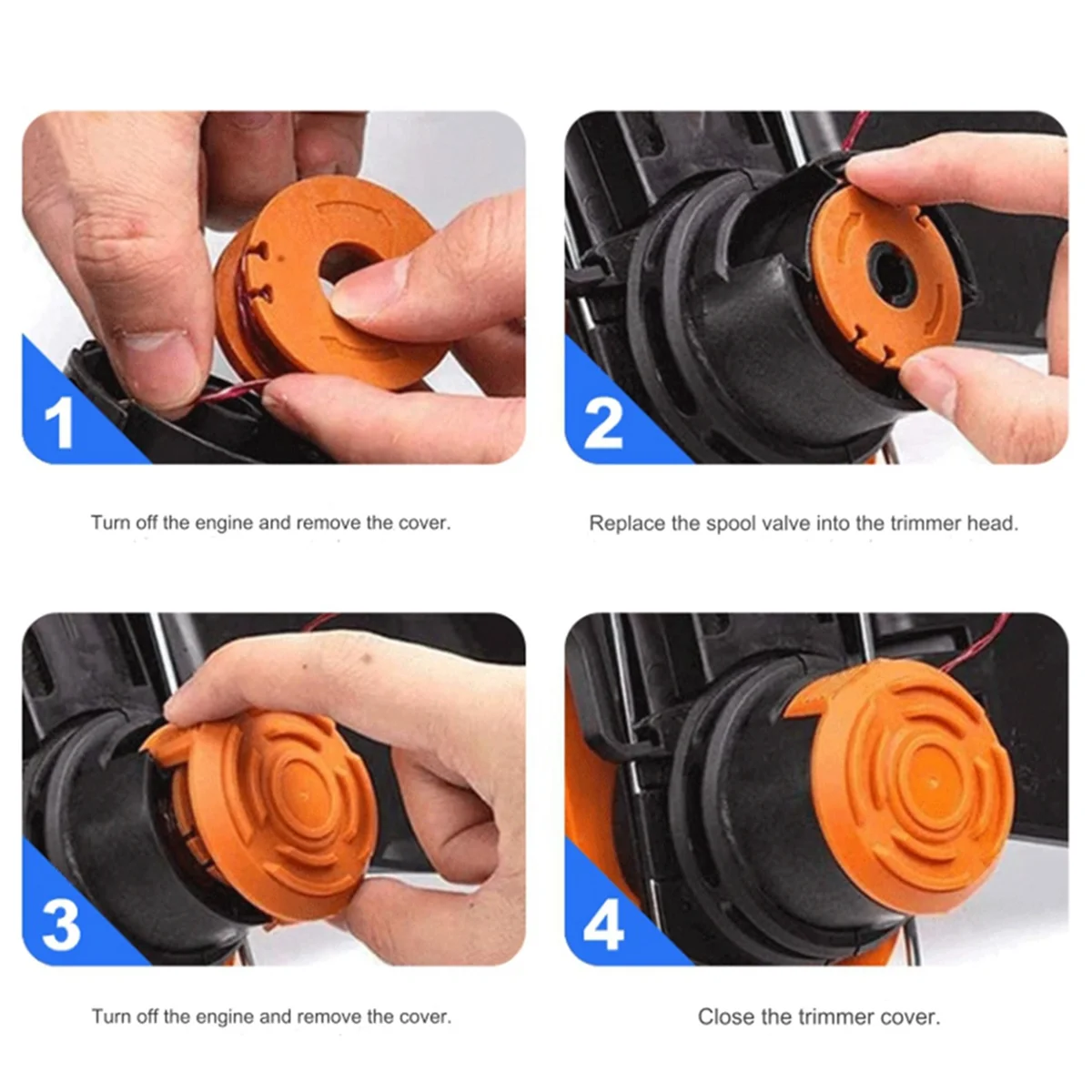 1

Turn off the engine and remove the cover.

2

Replace the spool valve into the trimmer head.

3

Turn off the engine and remove the cover.

4

Close the trimmer cover.