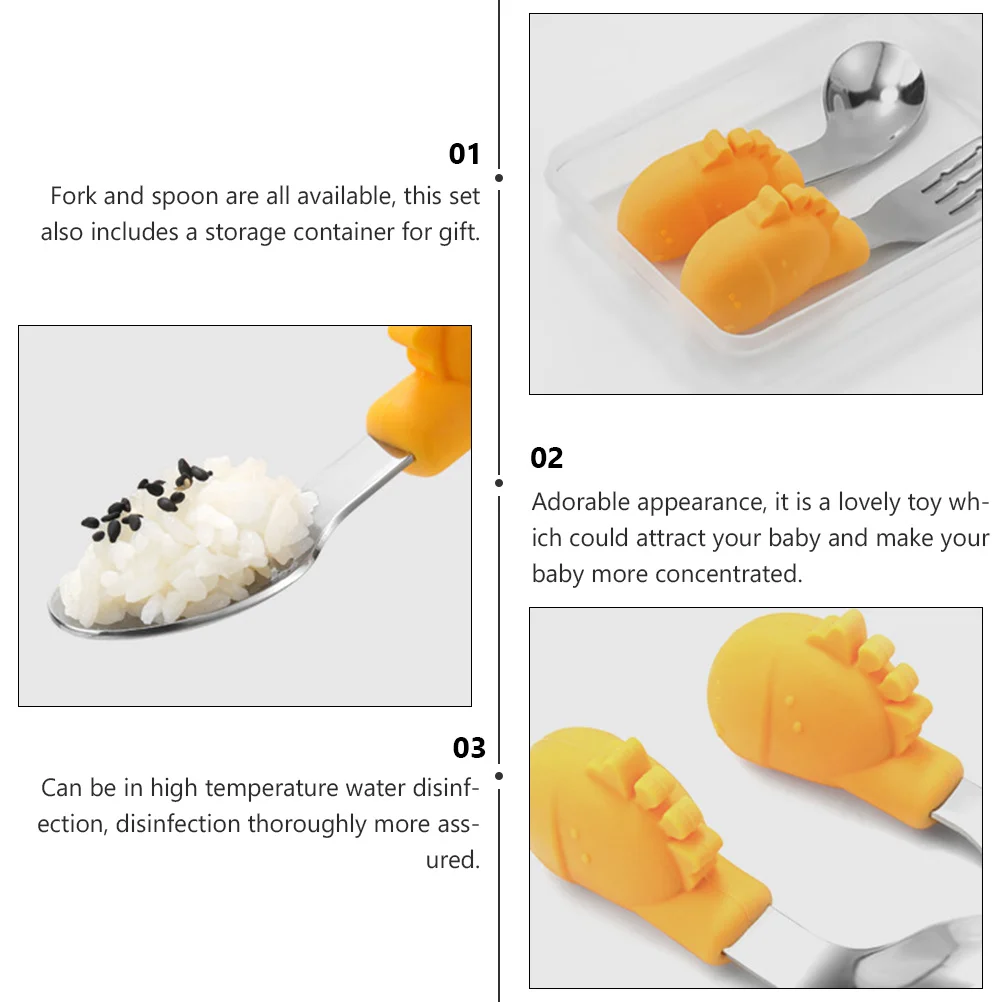 01
Fork and spoon are all available, this set also includes a storage container for gift.

02
Adorable appearance, it is a lovely toy which could attract your baby and make your baby more concentrated.

03
Can be in high temperature water disinfection, disinfection thoroughly more assured.