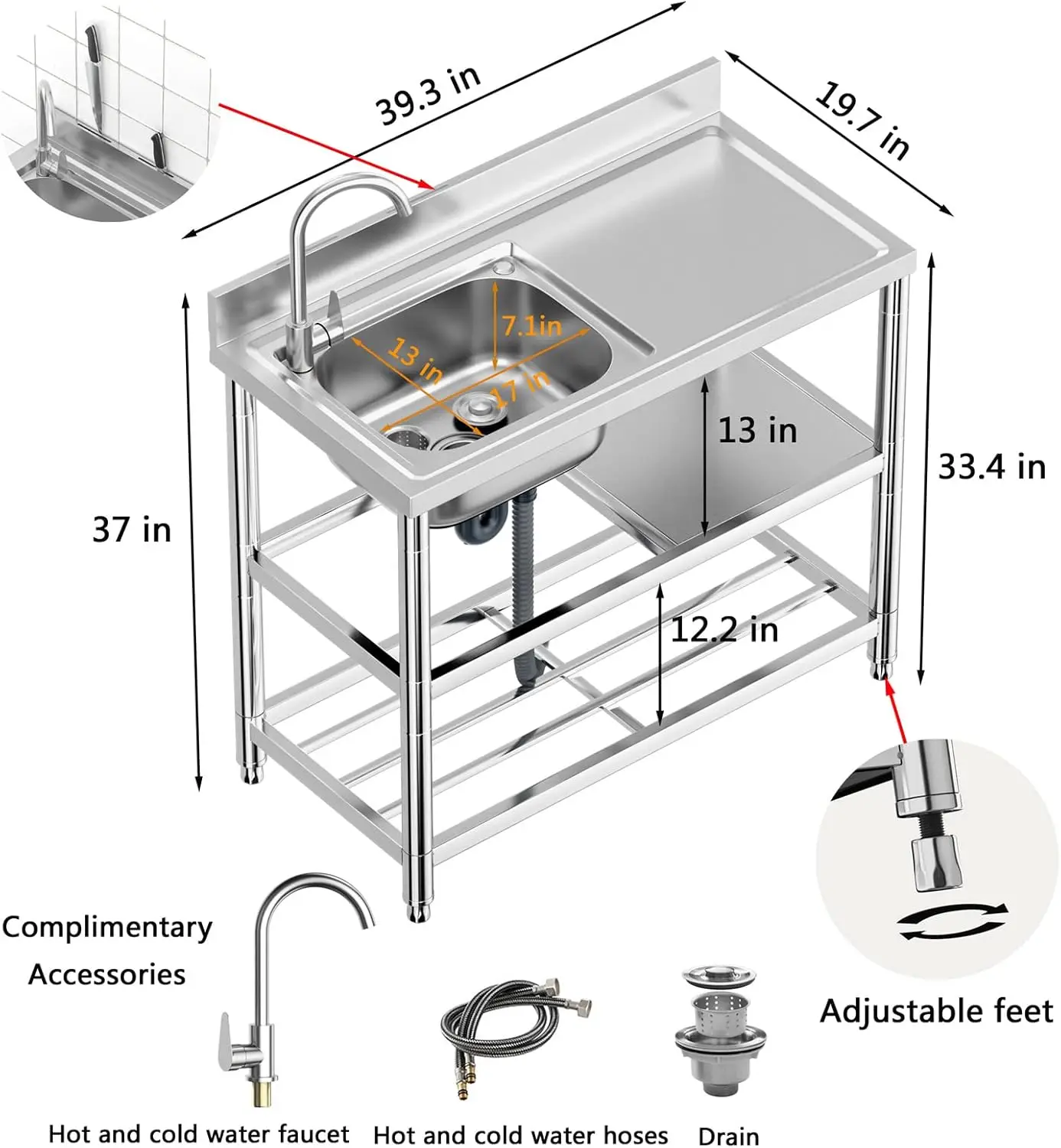 39.3 in

19.7 in

7.1in

13 in

17 in

13 in

33.4 in

37 in

12.2 in

Complimentary Accessories

Adjustable feet

Hot and cold water faucet

Hot and cold water hoses

Drain