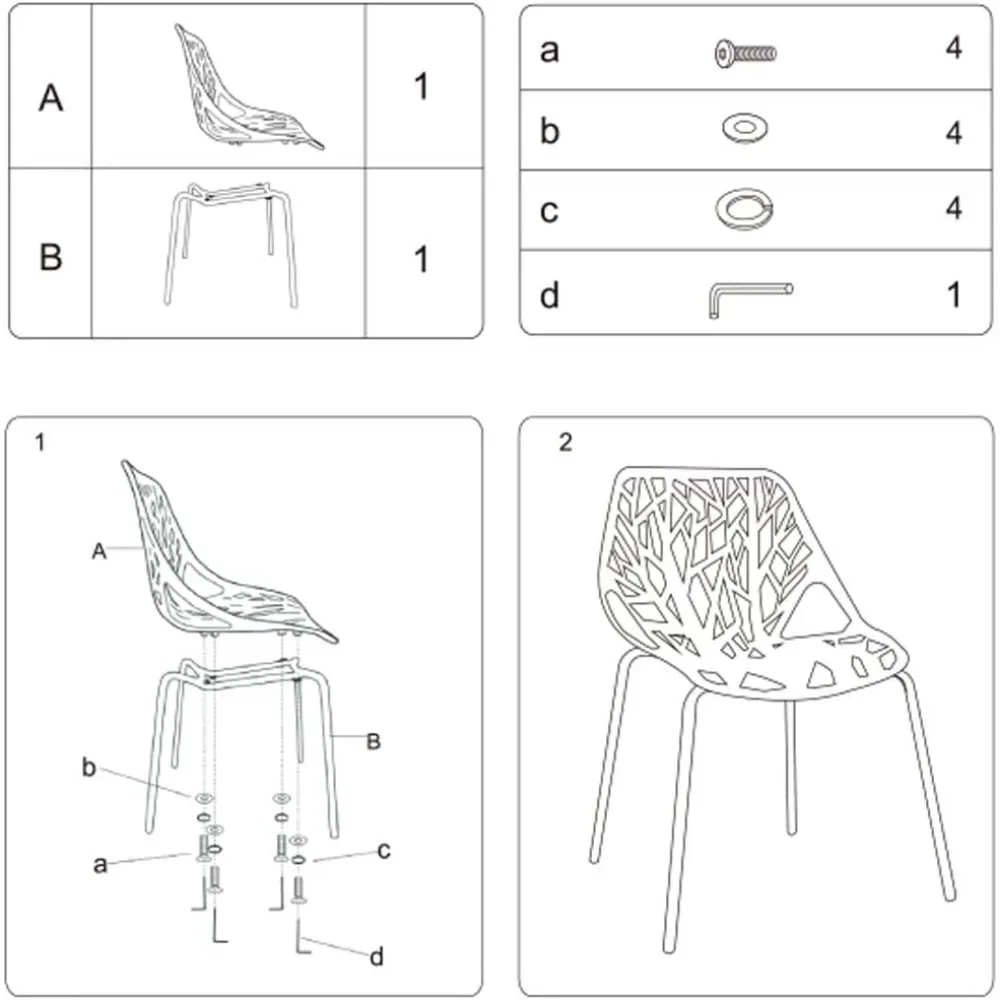 | A | | 1 |
|---|---|---|
| B | | 1 |

| a | | 4 |
|---|---|---|
| b | | 4 |
| c | | 4 |
| d | | 1 |

1

A

B

b

a

c

d

2