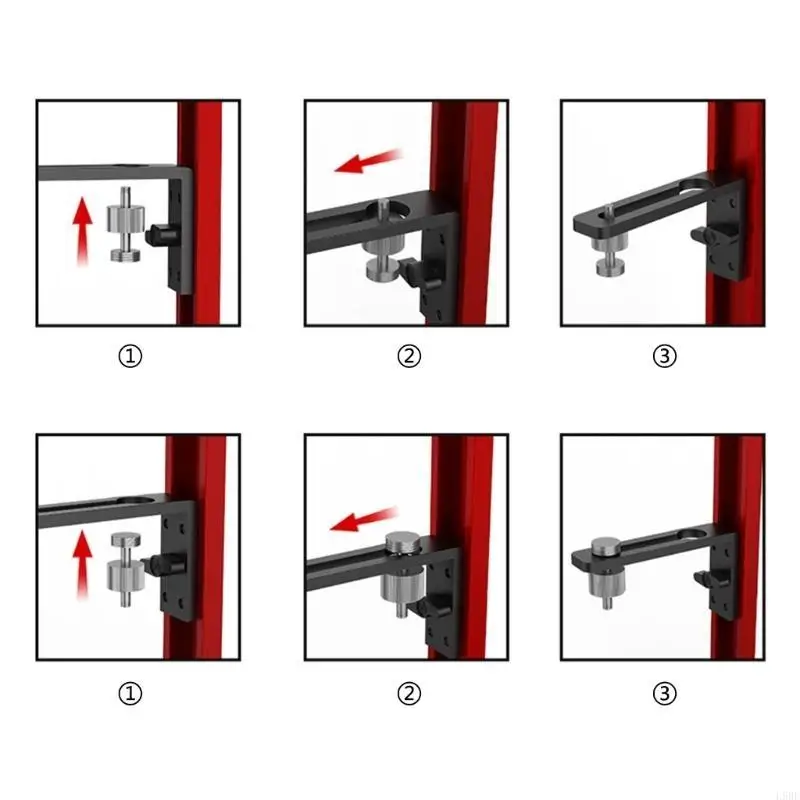 ①

②

③

①

②

③