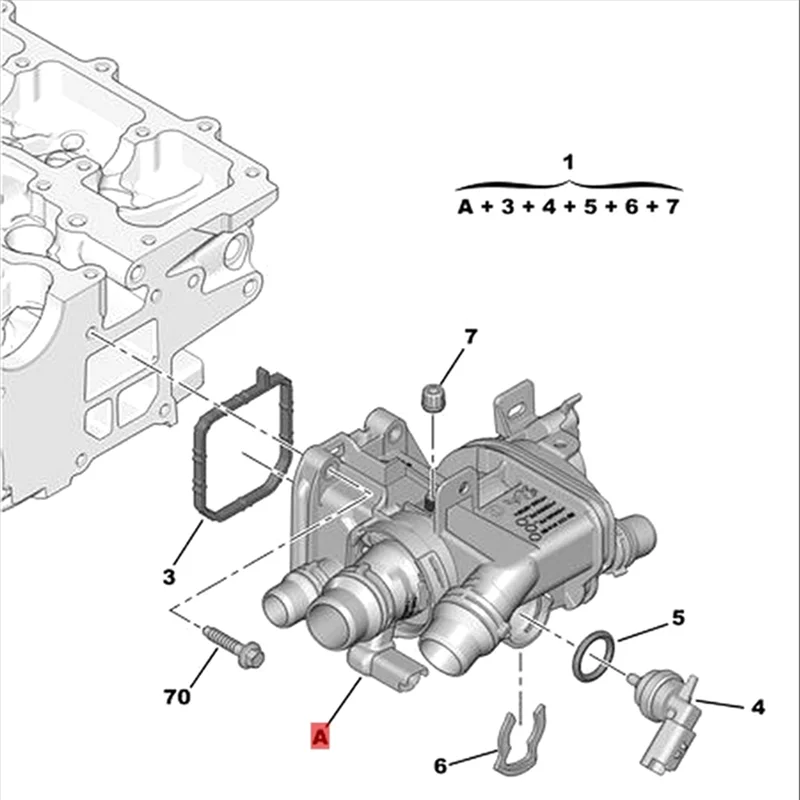 1
A + 3 + 4 + 5 + 6 + 7

7

3

5

70

4

A

6