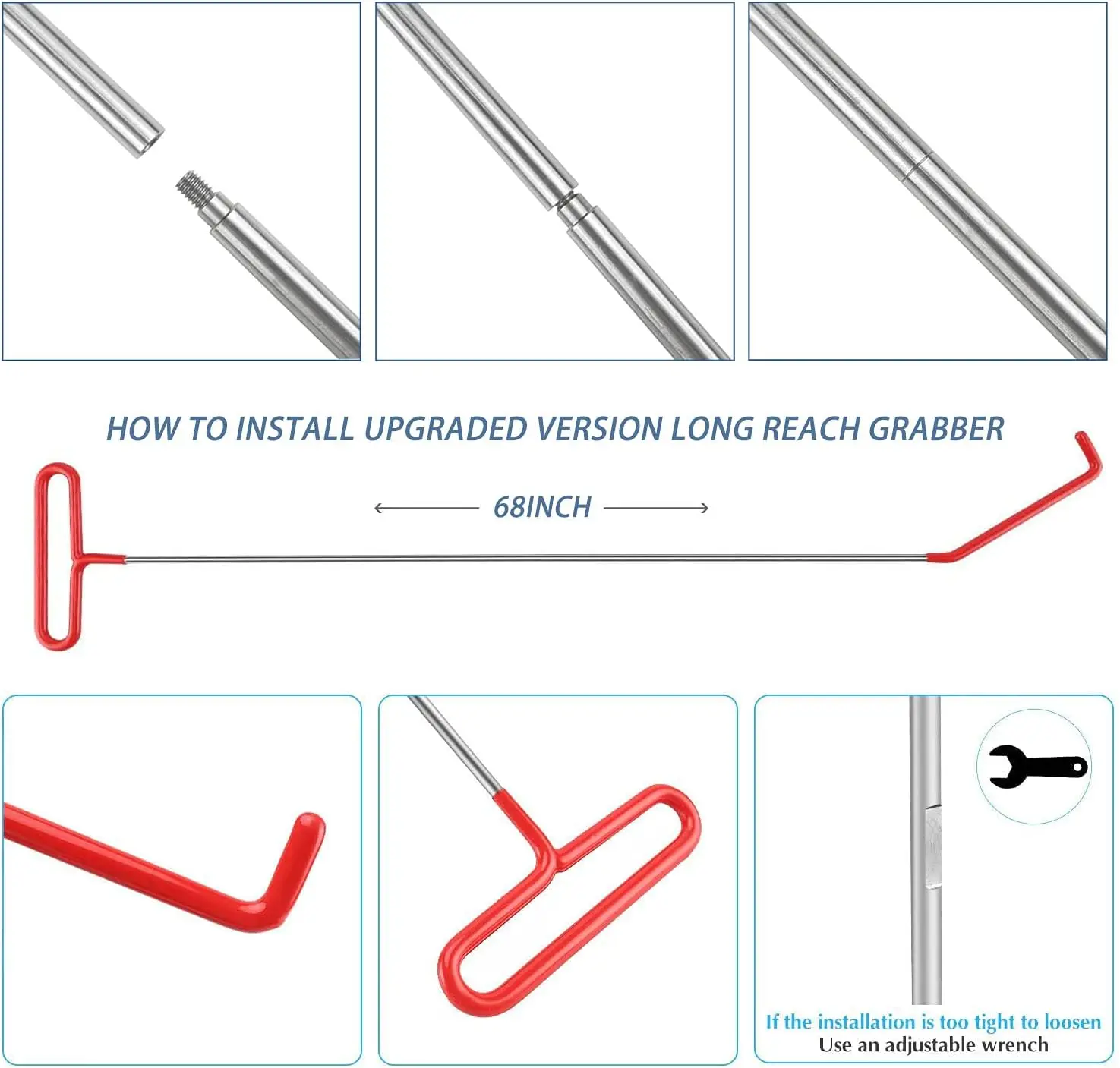 HOW TO INSTALL UPGRADED VERSION LONG REACH GRABBER

68INCH

If the installation is too tight to loosen
Use an adjustable wrench