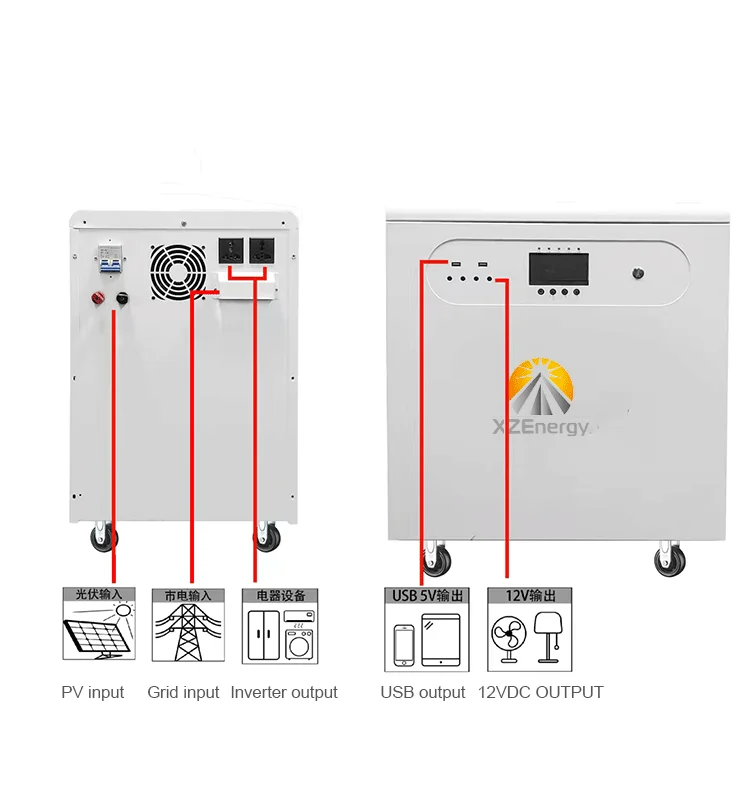 XZEnergy

光伏输入

市电输入

电器设备

USB 5V输出

12V输出

PV input Grid input Inverter output

USB output 12VDC OUTPUT