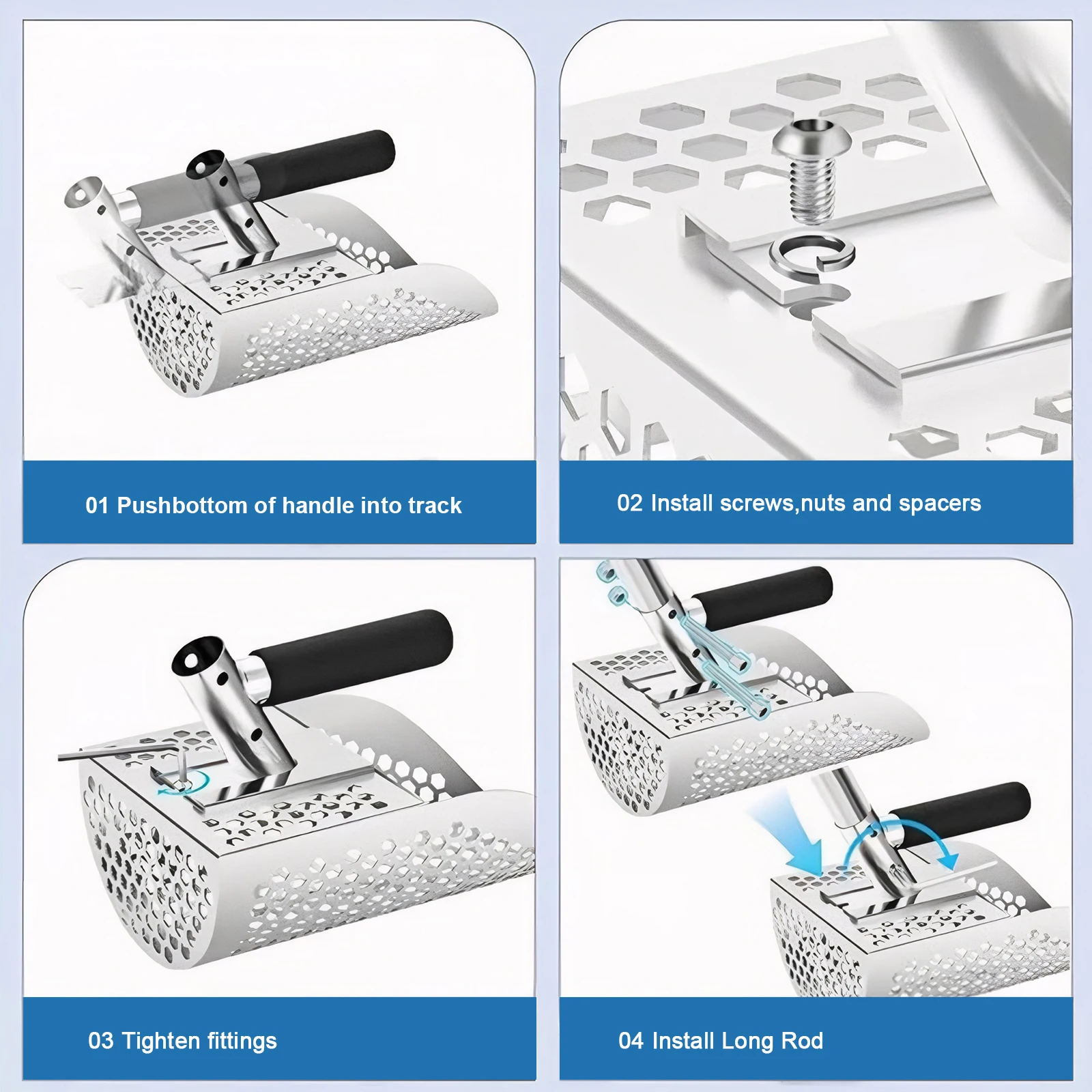 01 Pushbottom of handle into track

02 Install screws,nuts and spacers

03 Tighten fittings

04 Install Long Rod