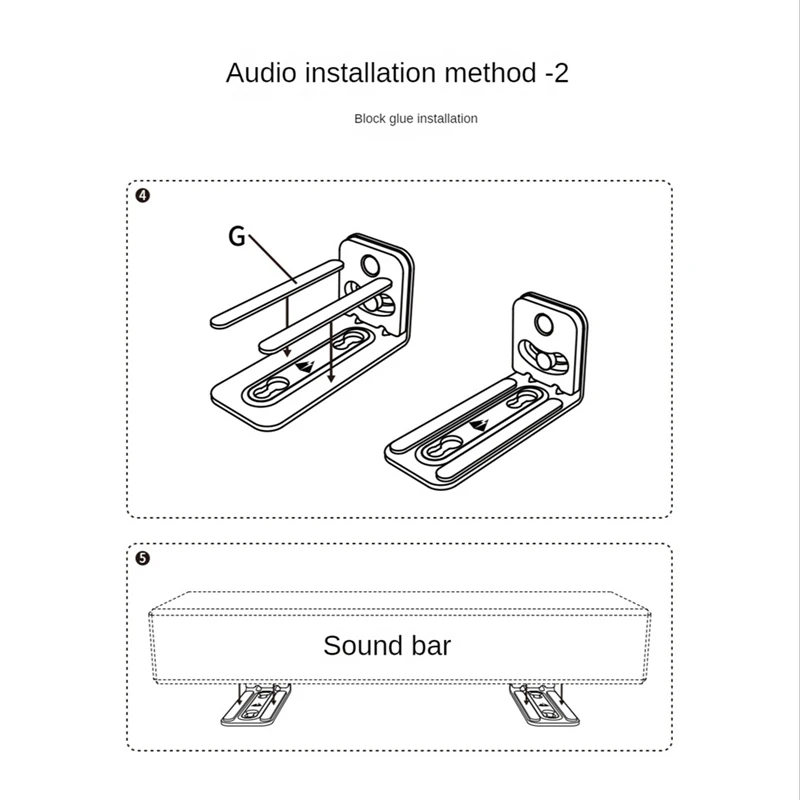 Audio installation method -2

Block glue installation

❹

G

❺

Sound bar