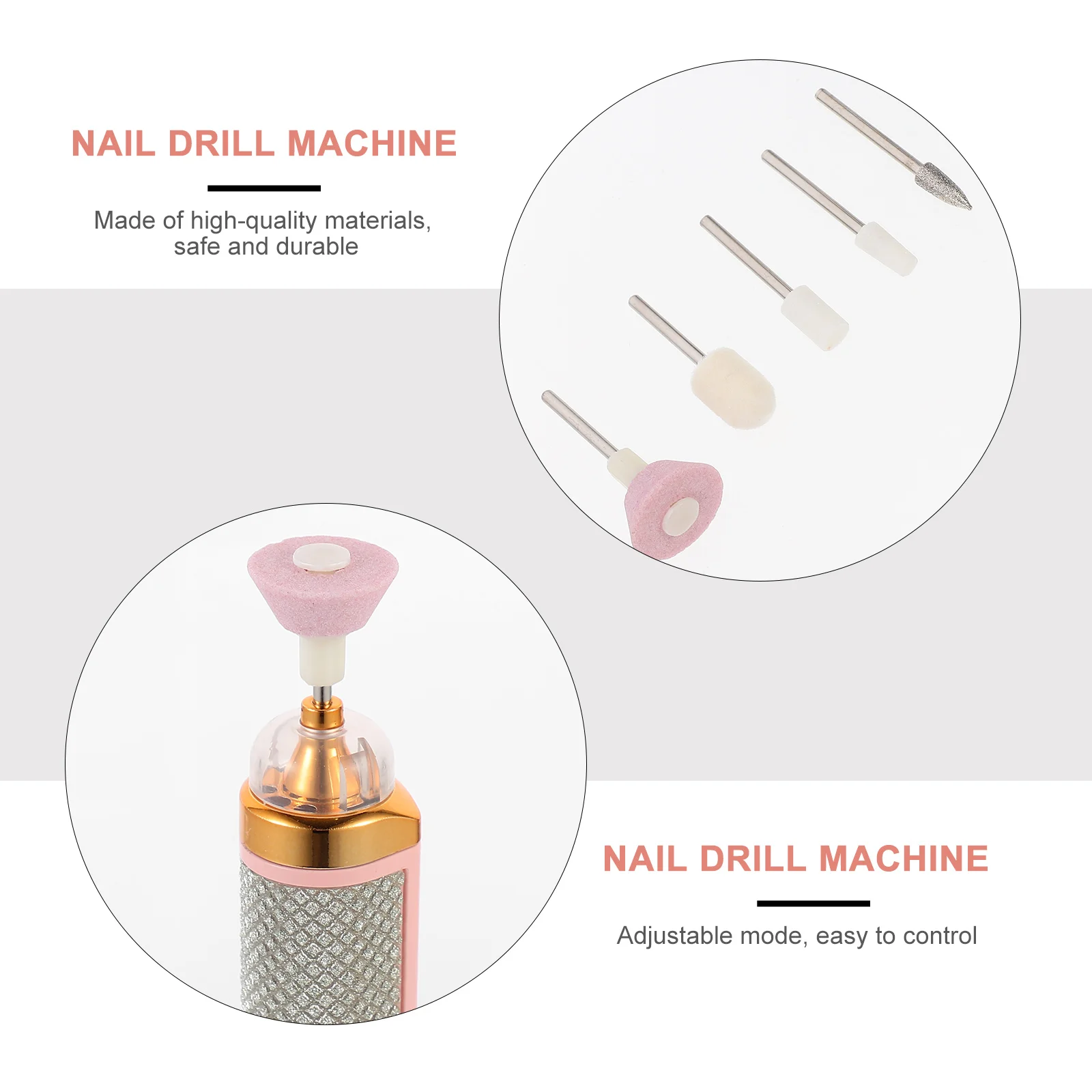 NAIL DRILL MACHINE

Made of high-quality materials, safe and durable

NAIL DRILL MACHINE

Adjustable mode, easy to control