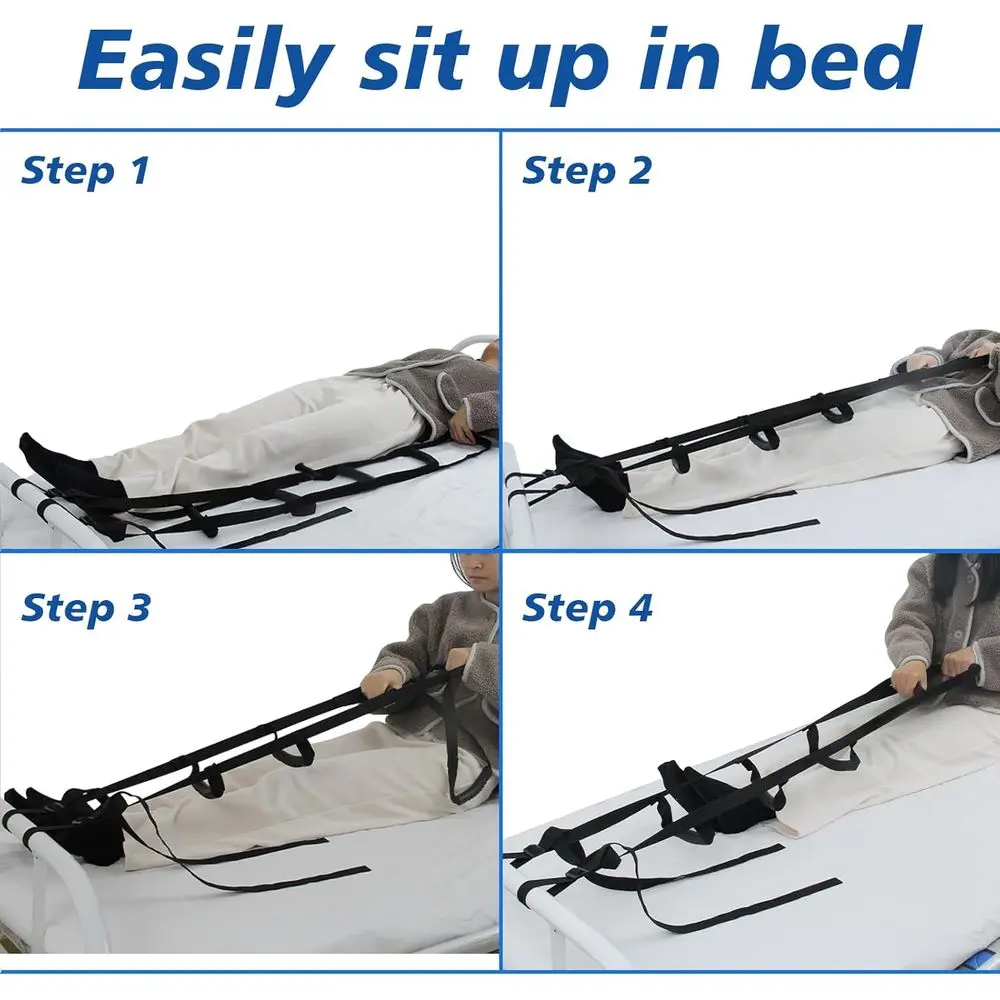 Easily sit up in bed

Step 1

Step 2

Step 3

Step 4