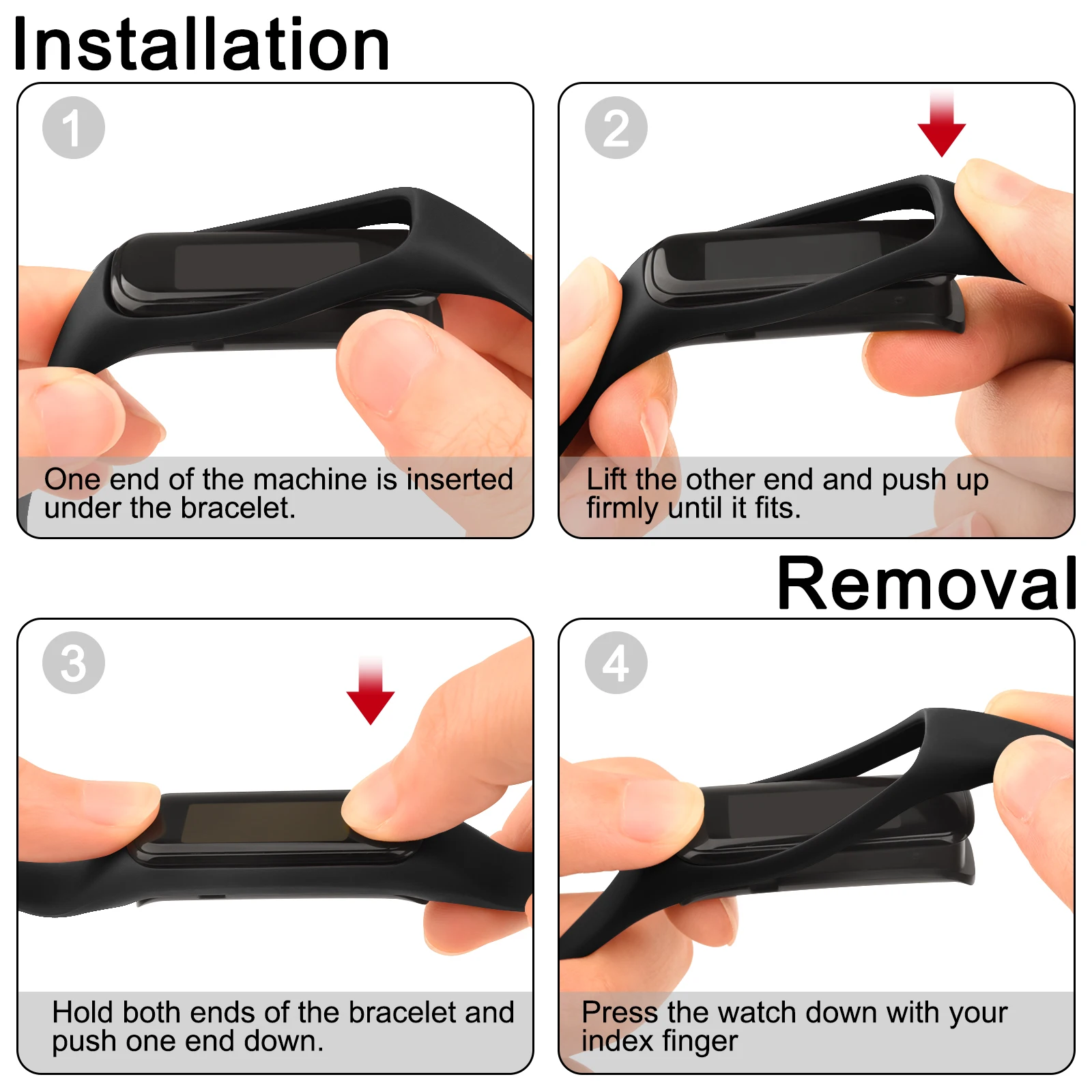 Installation

1

One end of the machine is inserted under the bracelet.

2

Lift the other end and push up firmly until it fits.

Removal

3

Hold both ends of the bracelet and push one end down.

4

Press the watch down with your index finger