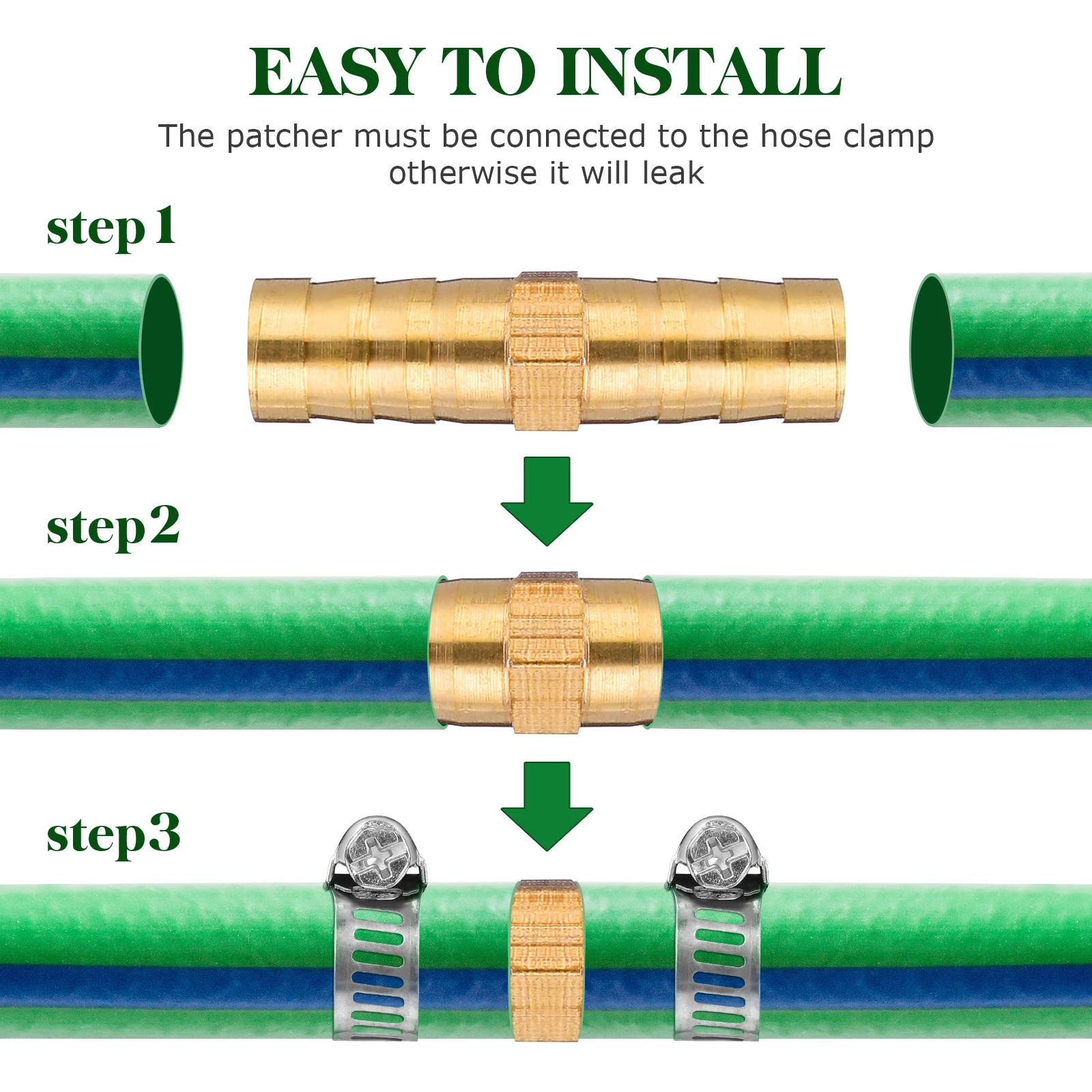 EASY TO INSTALL

The patcher must be connected to the hose clamp otherwise it will leak

step1

step2

step3