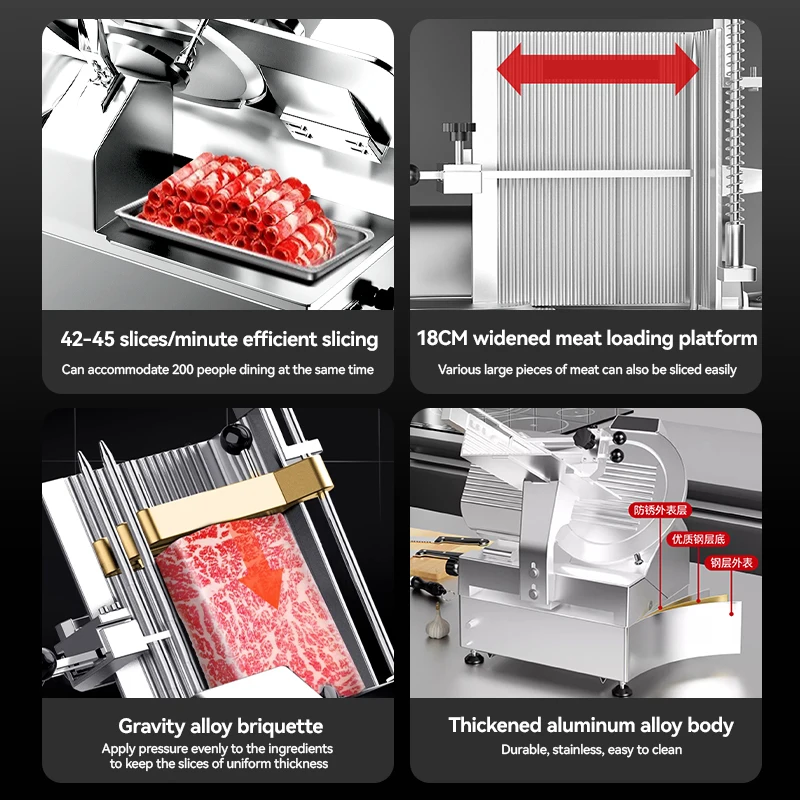 42-45 slices/minute efficient slicing
Can accommodate 200 people dining at the same time

18CM widened meat loading platform
Various large pieces of meat can also be sliced easily

Gravity alloy briquette
Apply pressure evenly to the ingredients to keep the slices of uniform thickness

防锈外表层
优质钢层底
钢层外表

Thickened aluminum alloy body
Durable, stainless, easy to clean