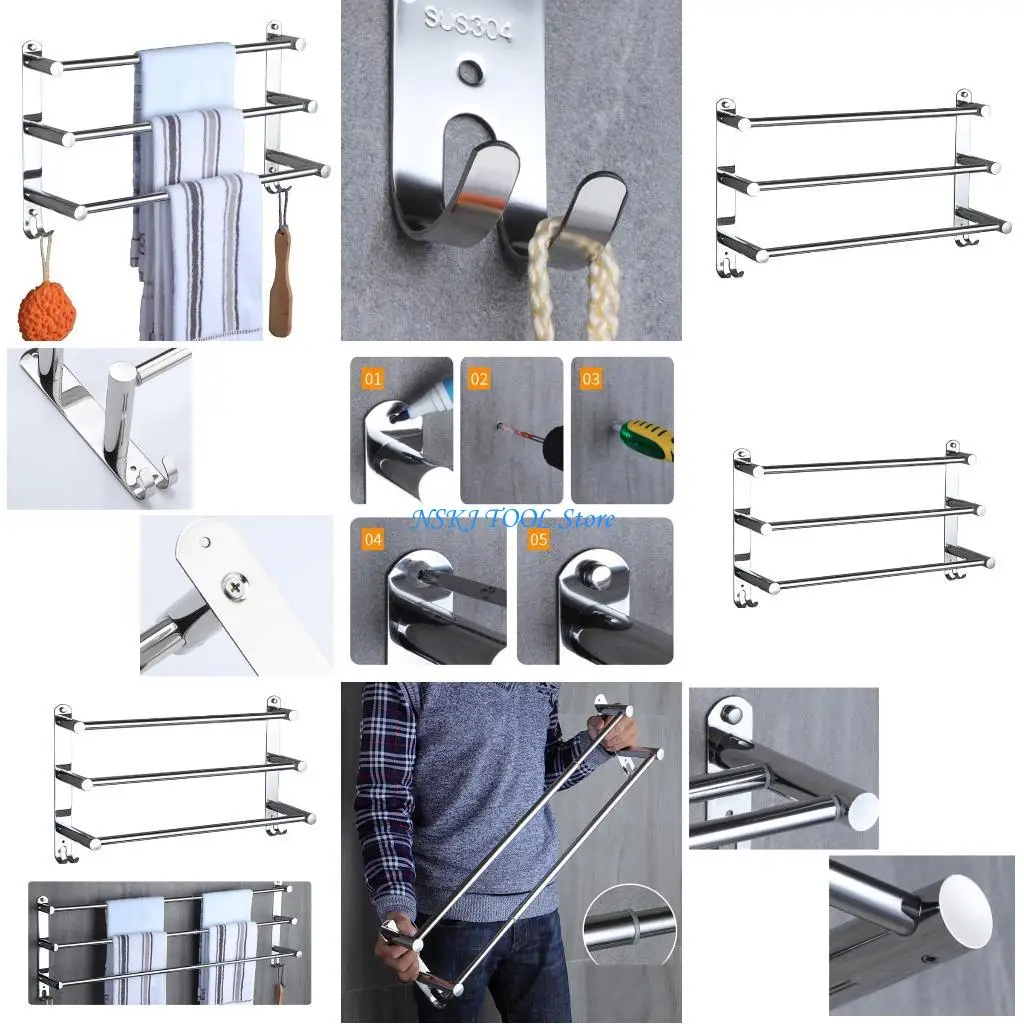 SUS304

01

02

03

NSKJ TOOL Store

04

05