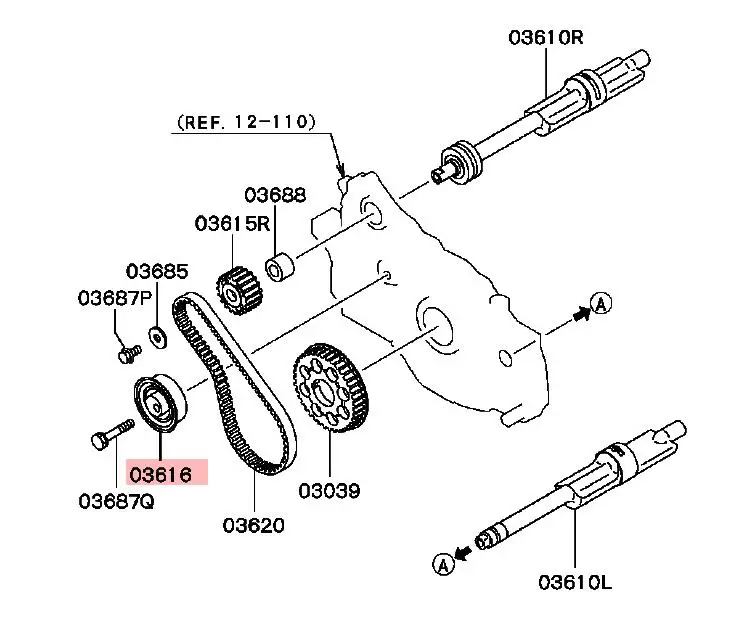 03610R

(REF. 12-110)

03688

03615R

03685

03687P

A

03616

03687Q

03620

03039

A

03610L